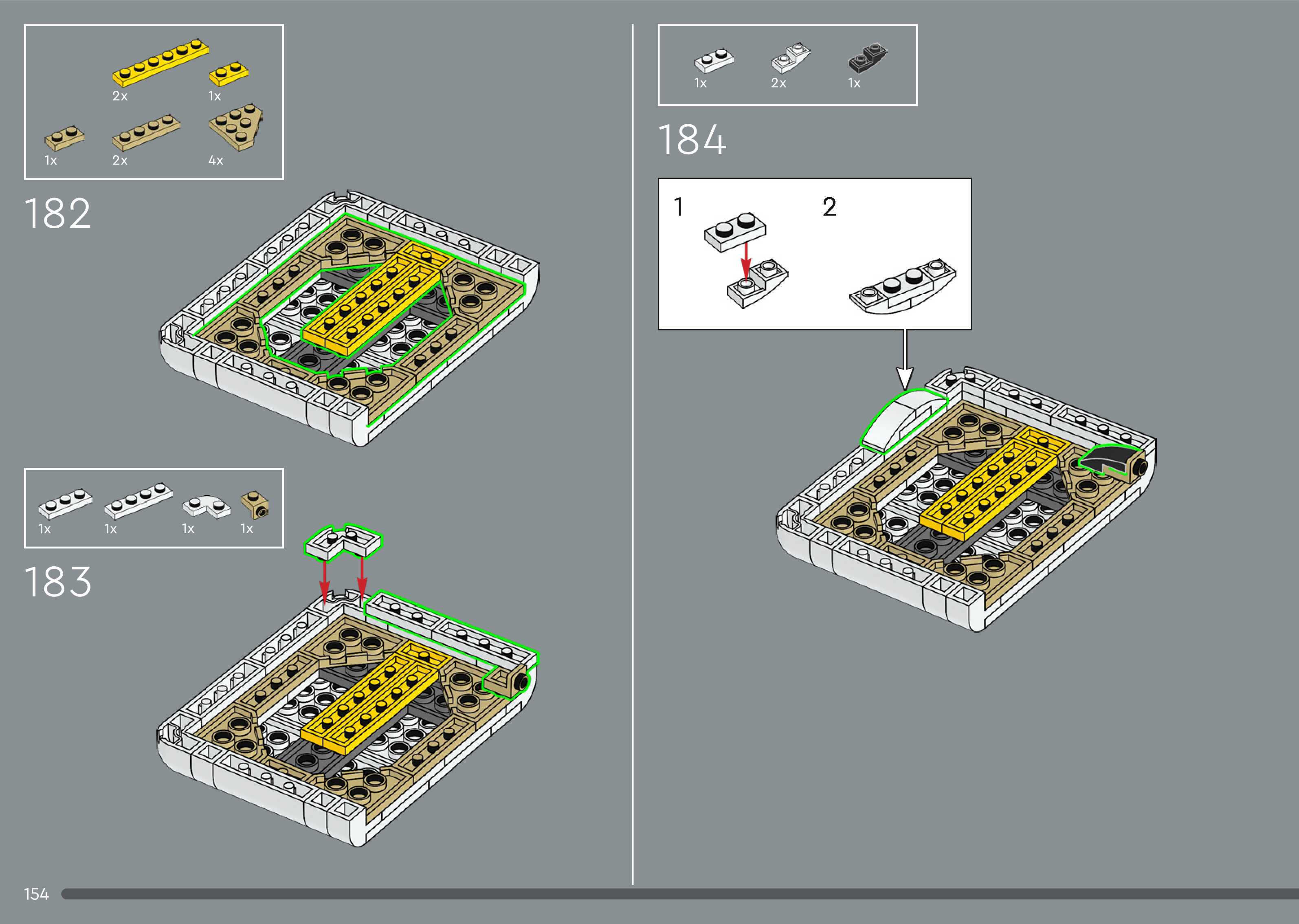 2x
1x
1x
2x
4x

182

1x
1x
1x
1x

183

1x
2x
1x

184

1
2

154