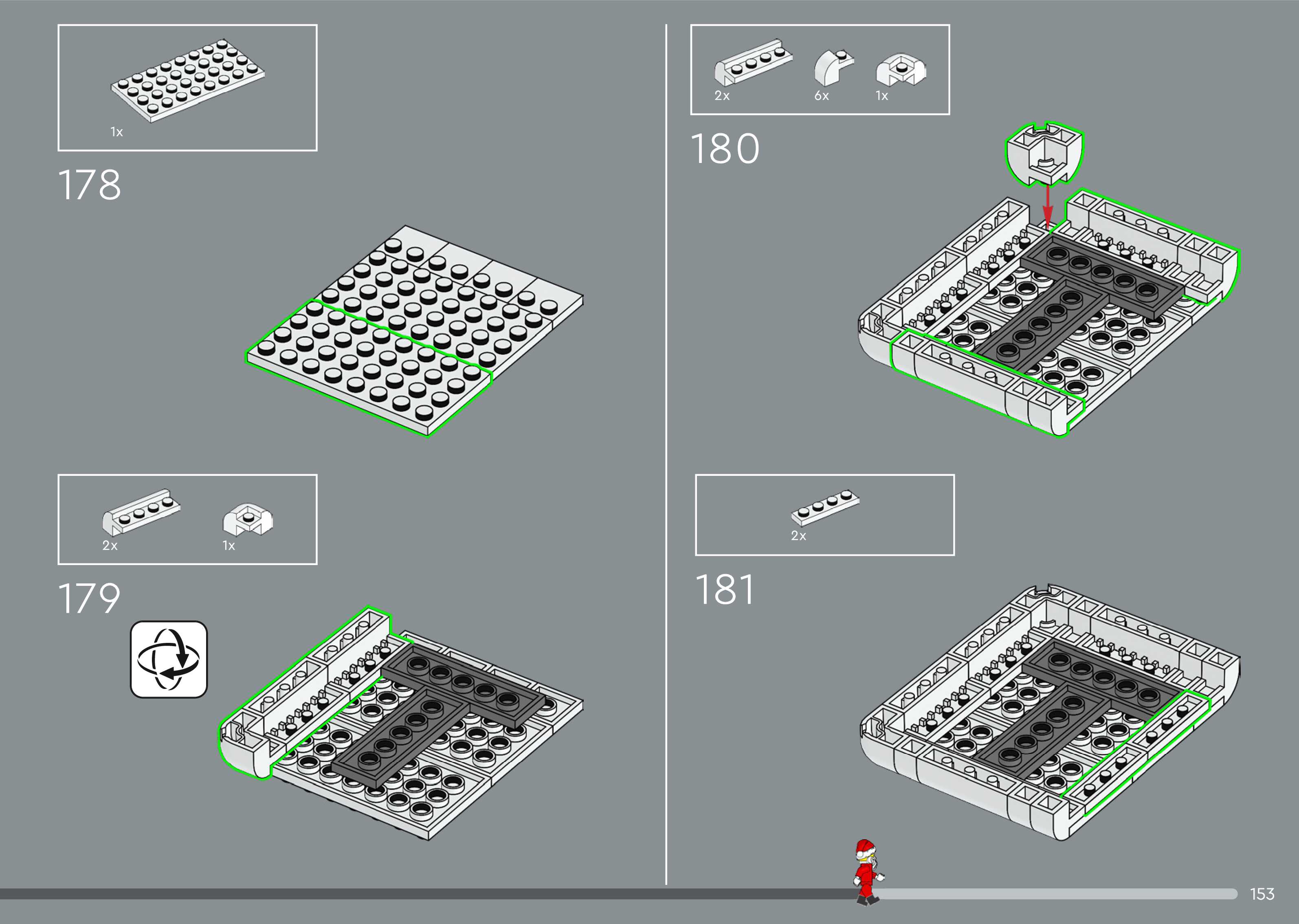 1x

178

2x 1x

179

2x 6x 1x

180

2x

181

153