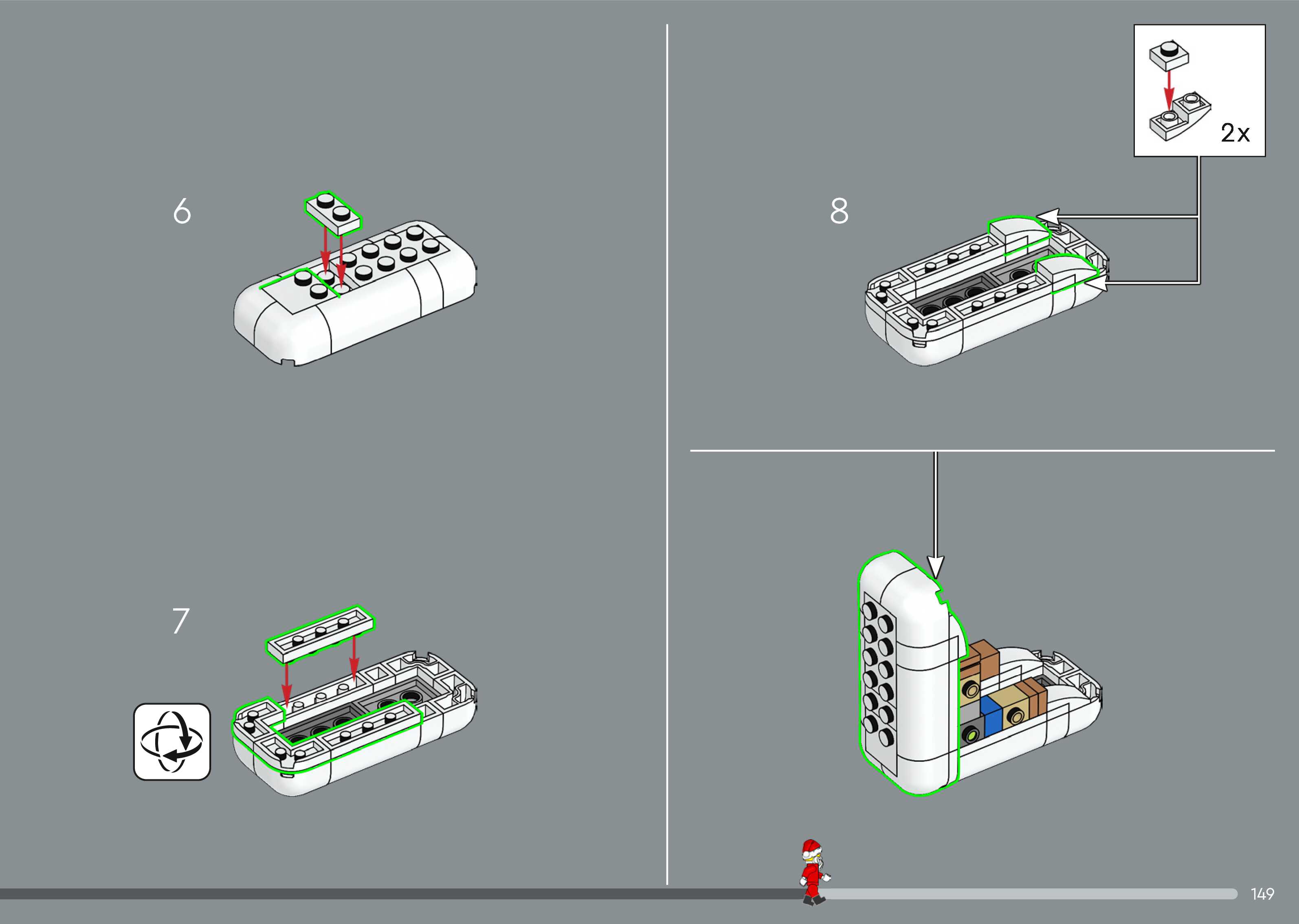 6

7

2x

8

149