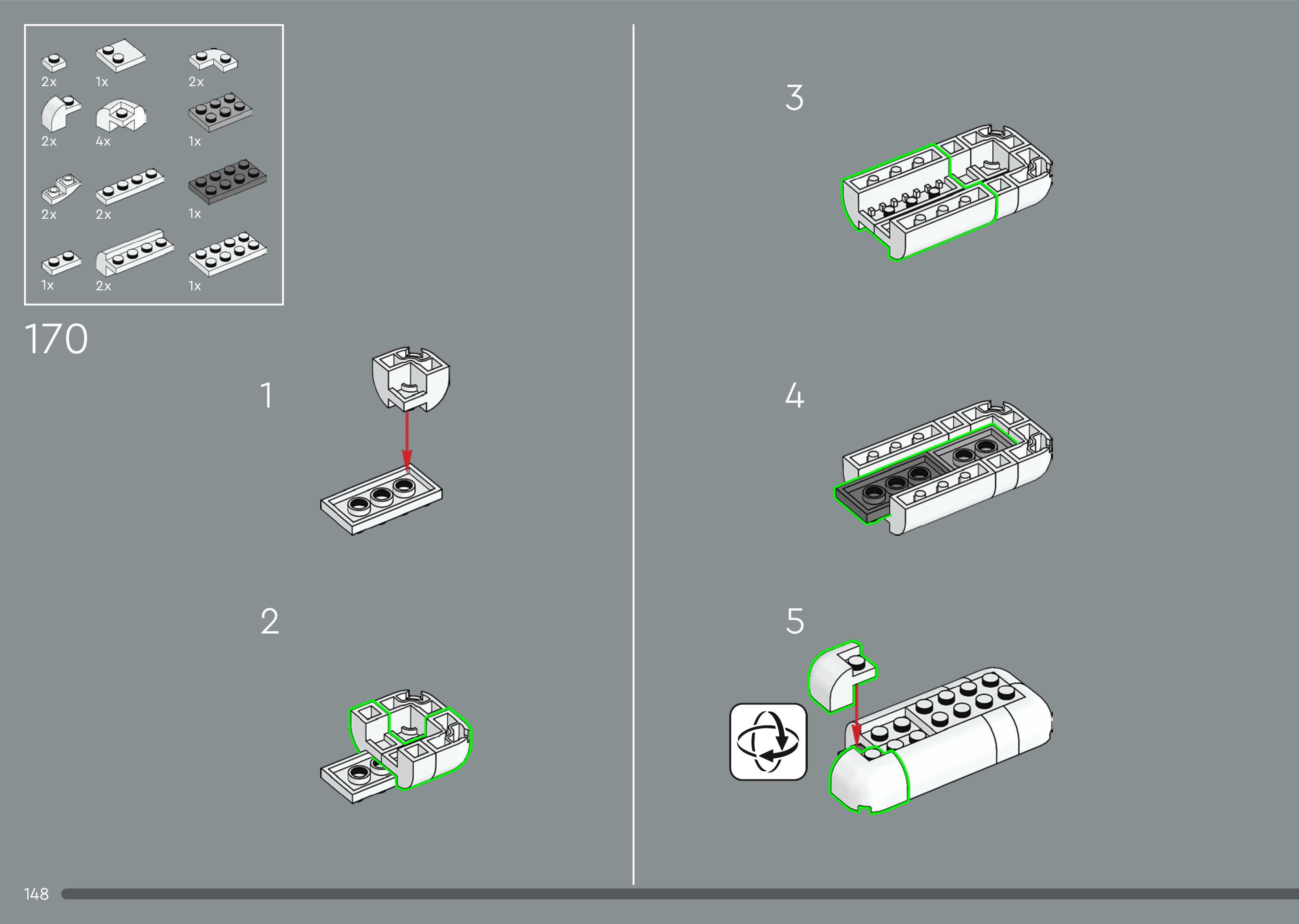 2x 1x 2x
2x 4x 1x
2x 2x 1x
1x 2x 1x

170

1

2

3

4

5

148