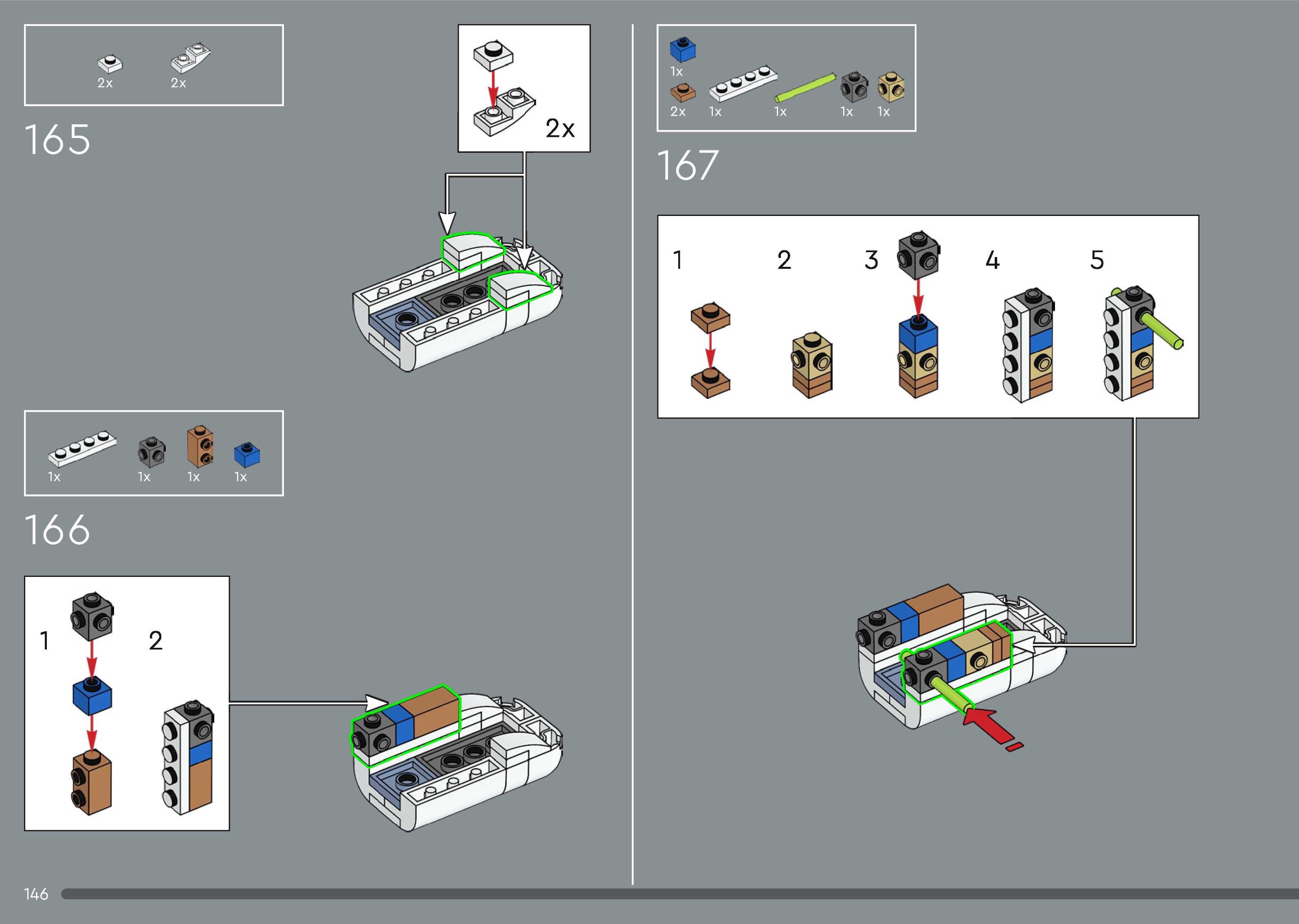 2x 2x

165

2x

1x 1x 1x 1x

166

1 2

1x

2x 1x 1x 1x 1x

167

1 2 3 4 5

146