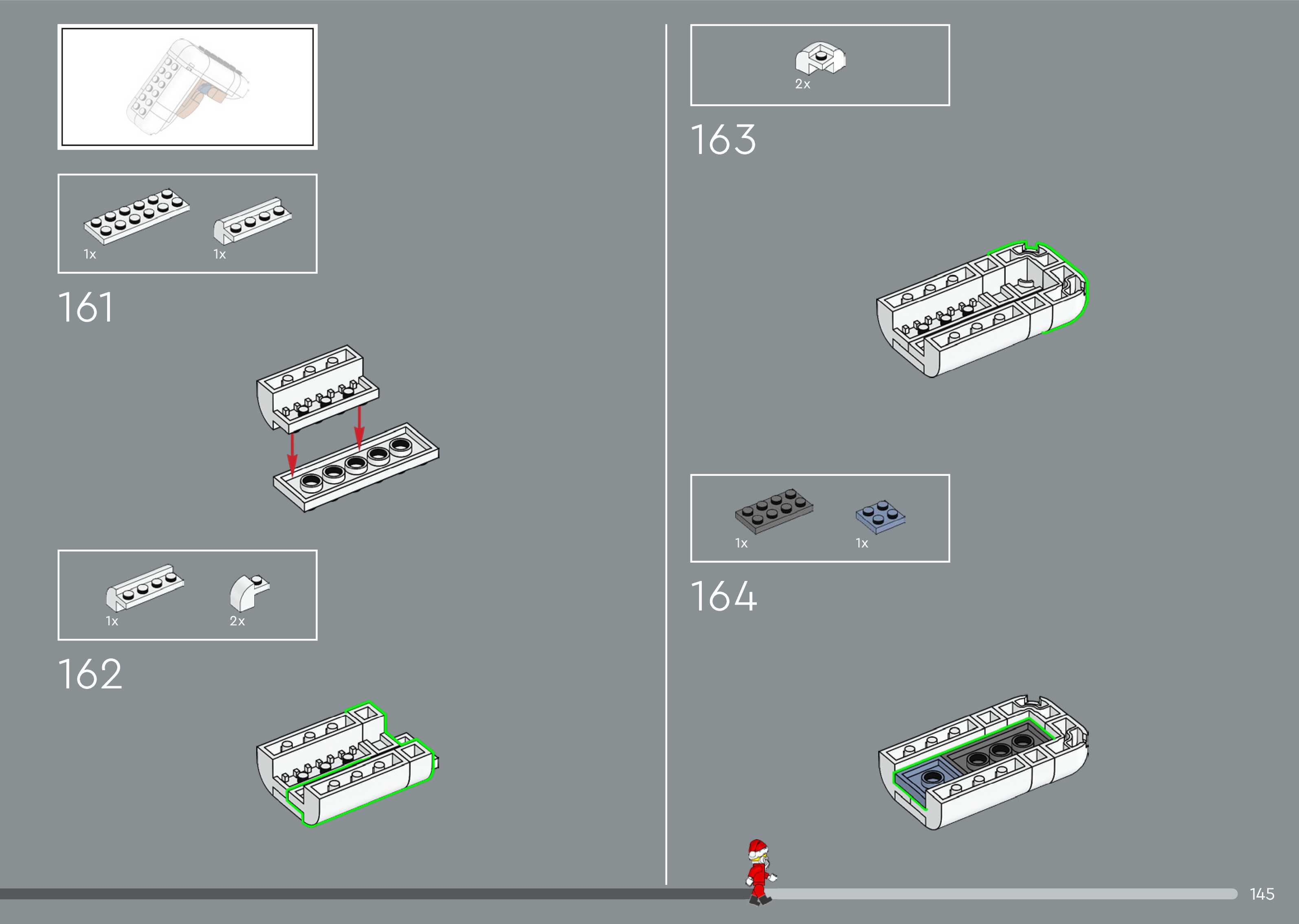 1x
1x
161

1x
2x
162

2x
163

1x
1x
164

145