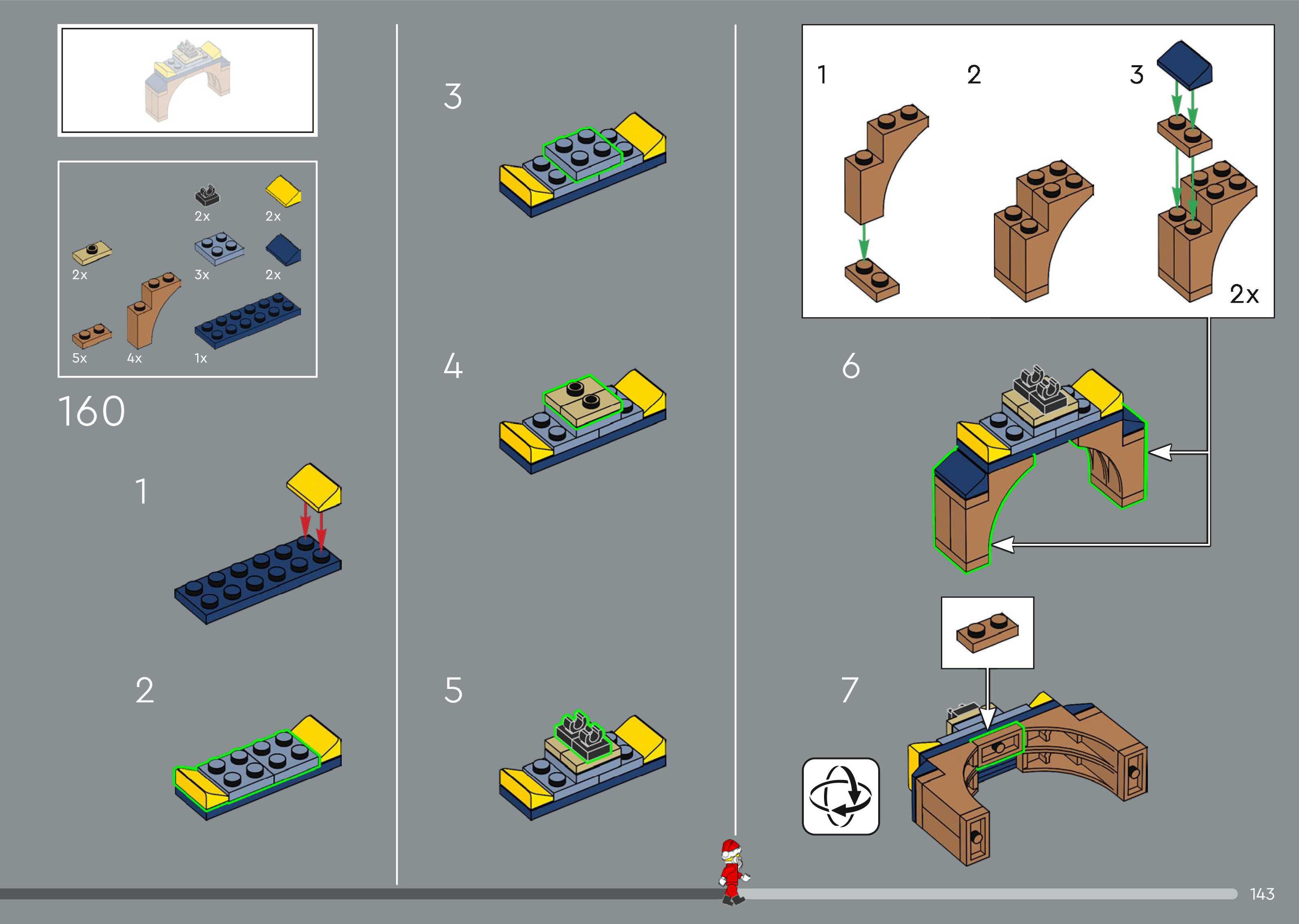 2x
2x
2x
3x
2x
5x
4x
1x

160

1

2

3

4

5

1
2
3
2x

6

7

143