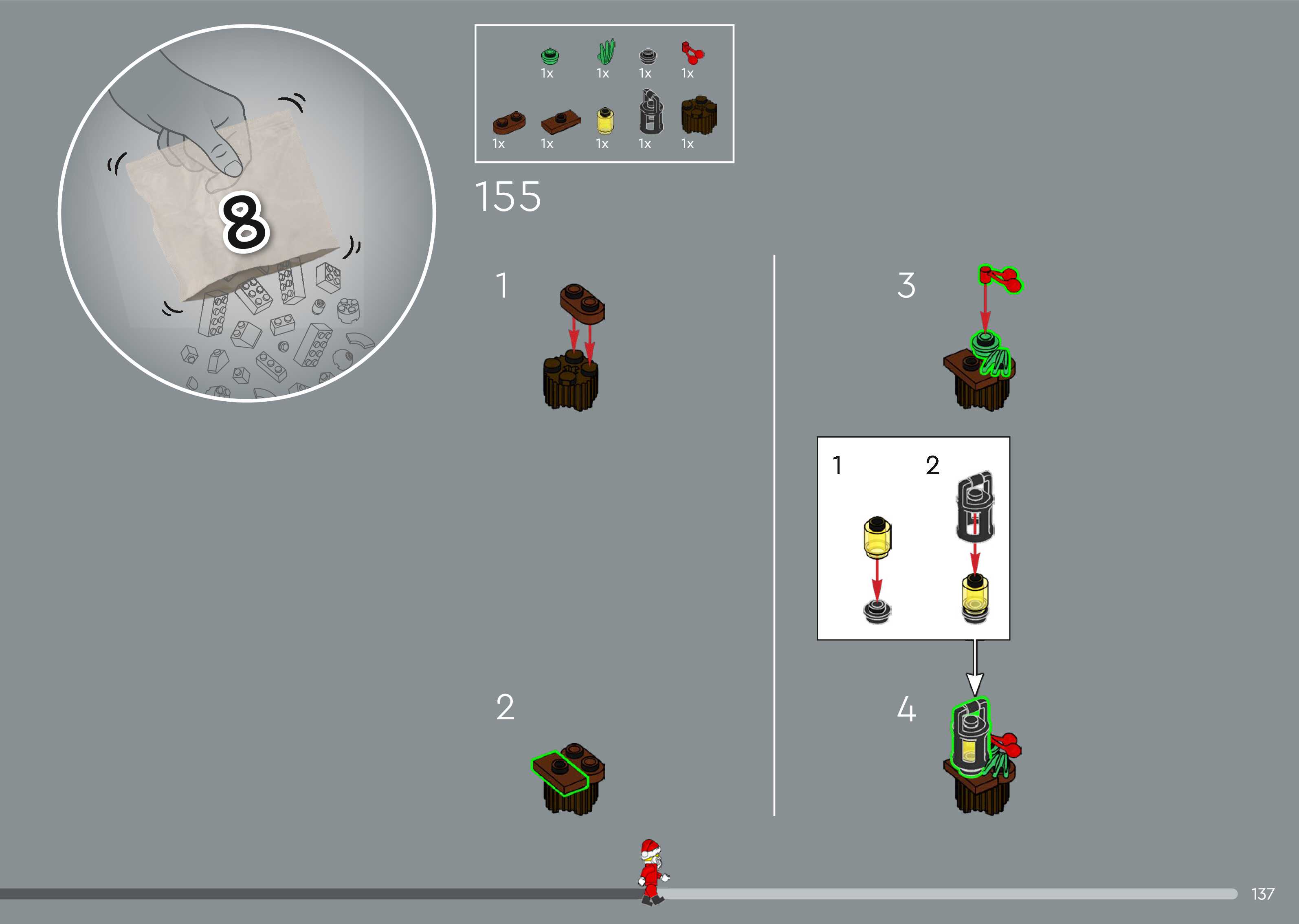 8

1x 1x 1x 1x
1x 1x 1x 1x 1x

155

1

2

3

1 2

4

137