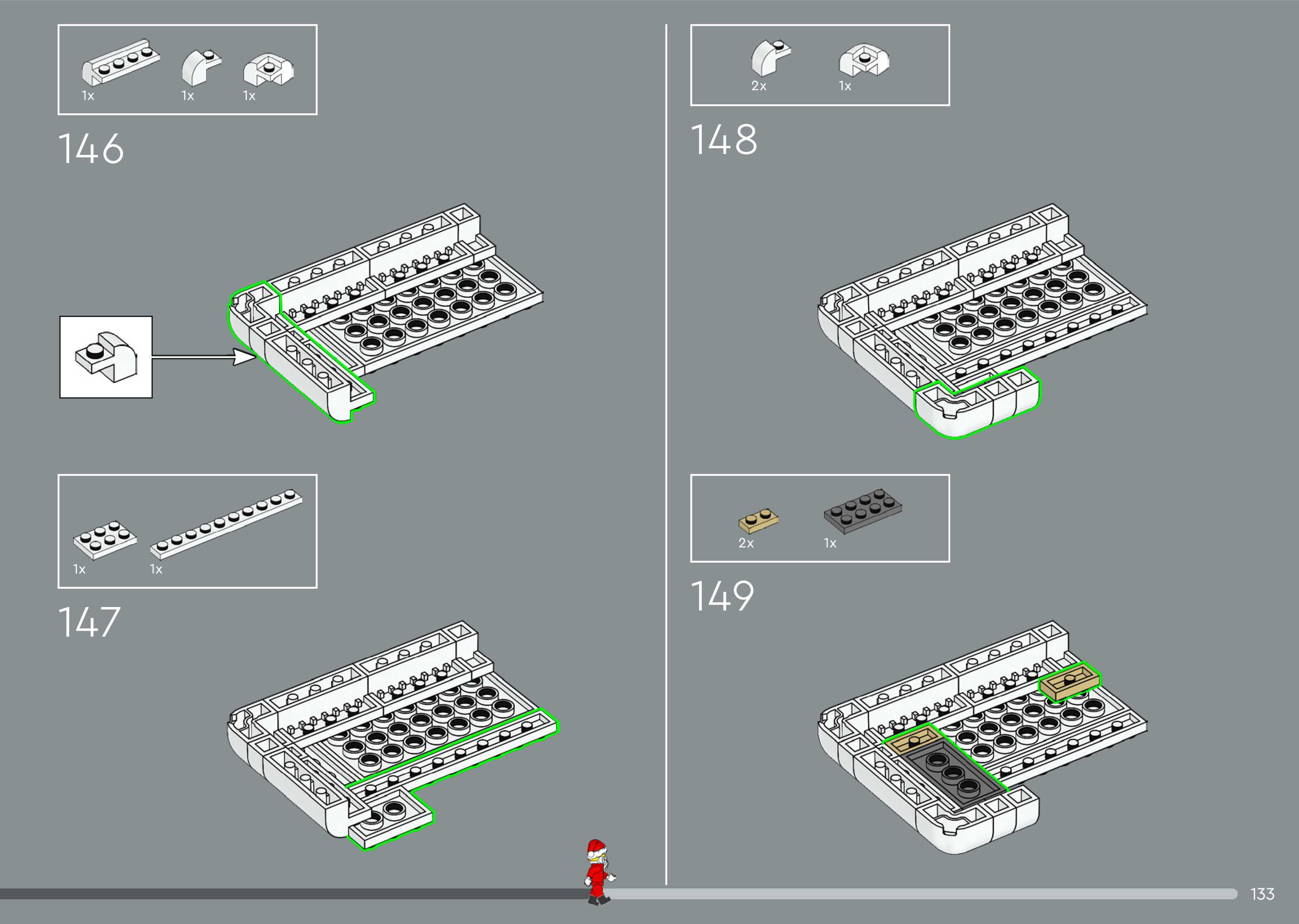 1x 1x 1x

146

1x 1x

147

2x 1x

148

2x 1x

149

133