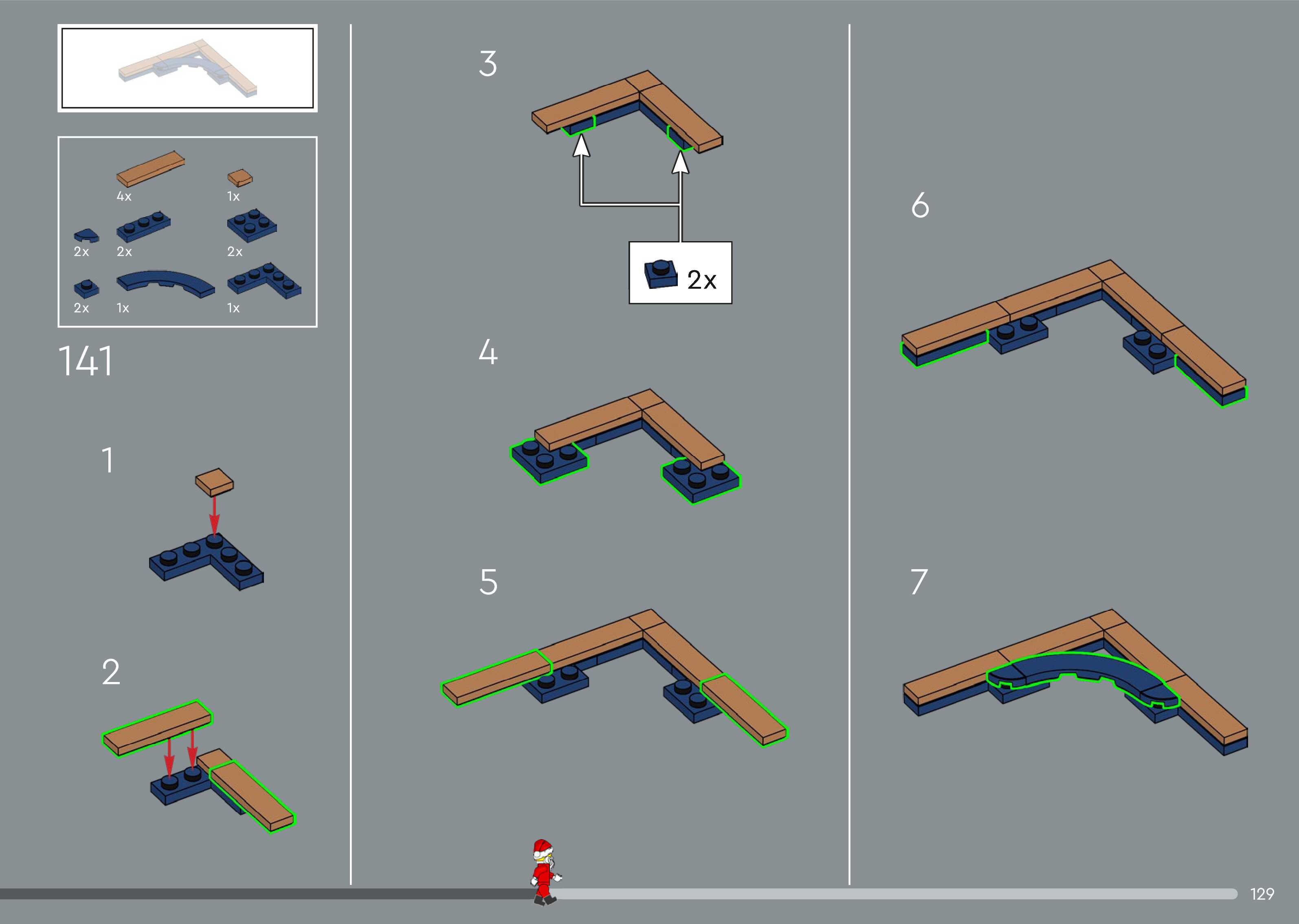 4x
1x
2x
2x
2x
2x
1x
1x

141

1

2

3

2x

4

5

6

7

129