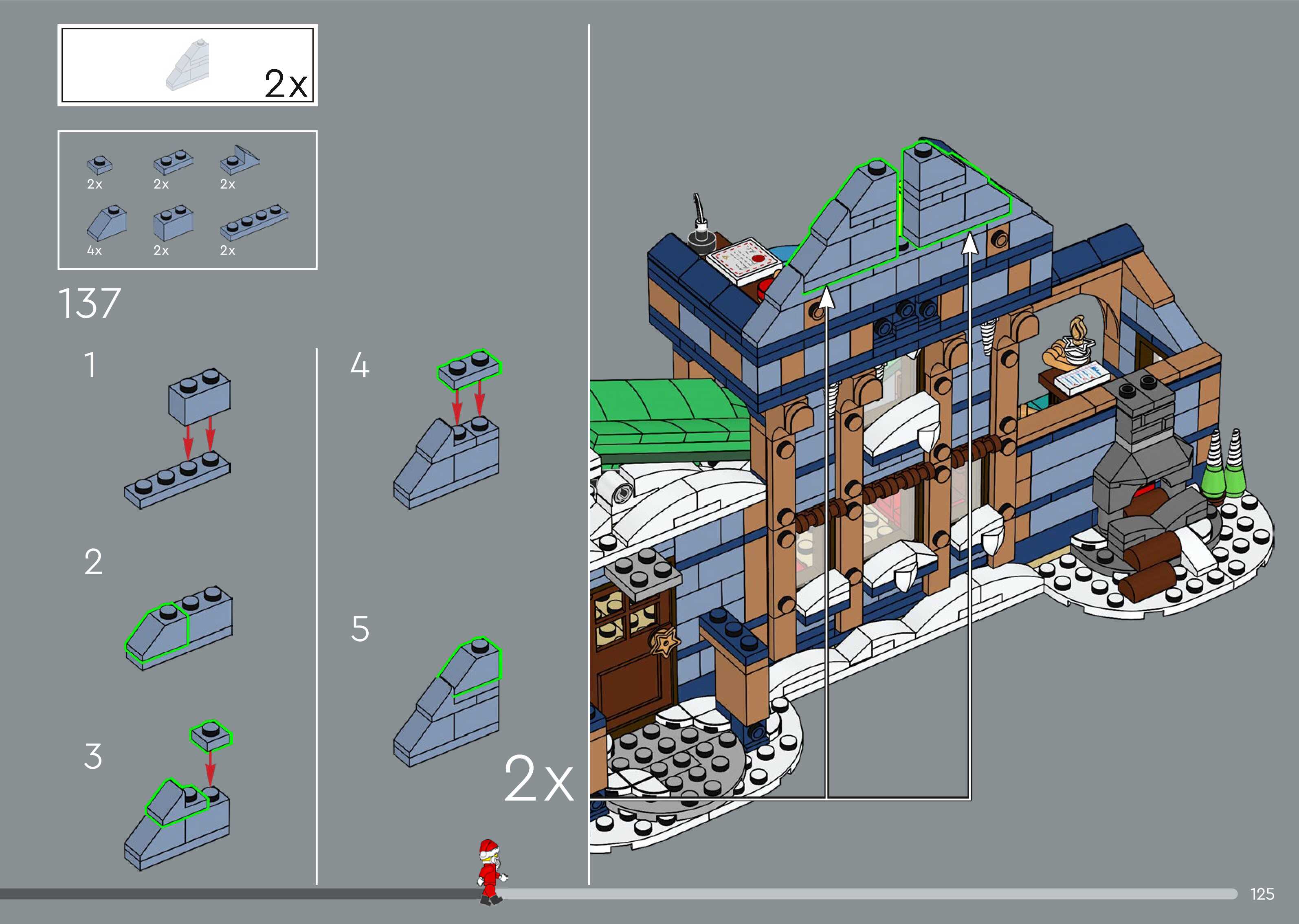 2x

2x 2x 2x
4x 2x 2x

137

1

2

3

4

5

2x

125