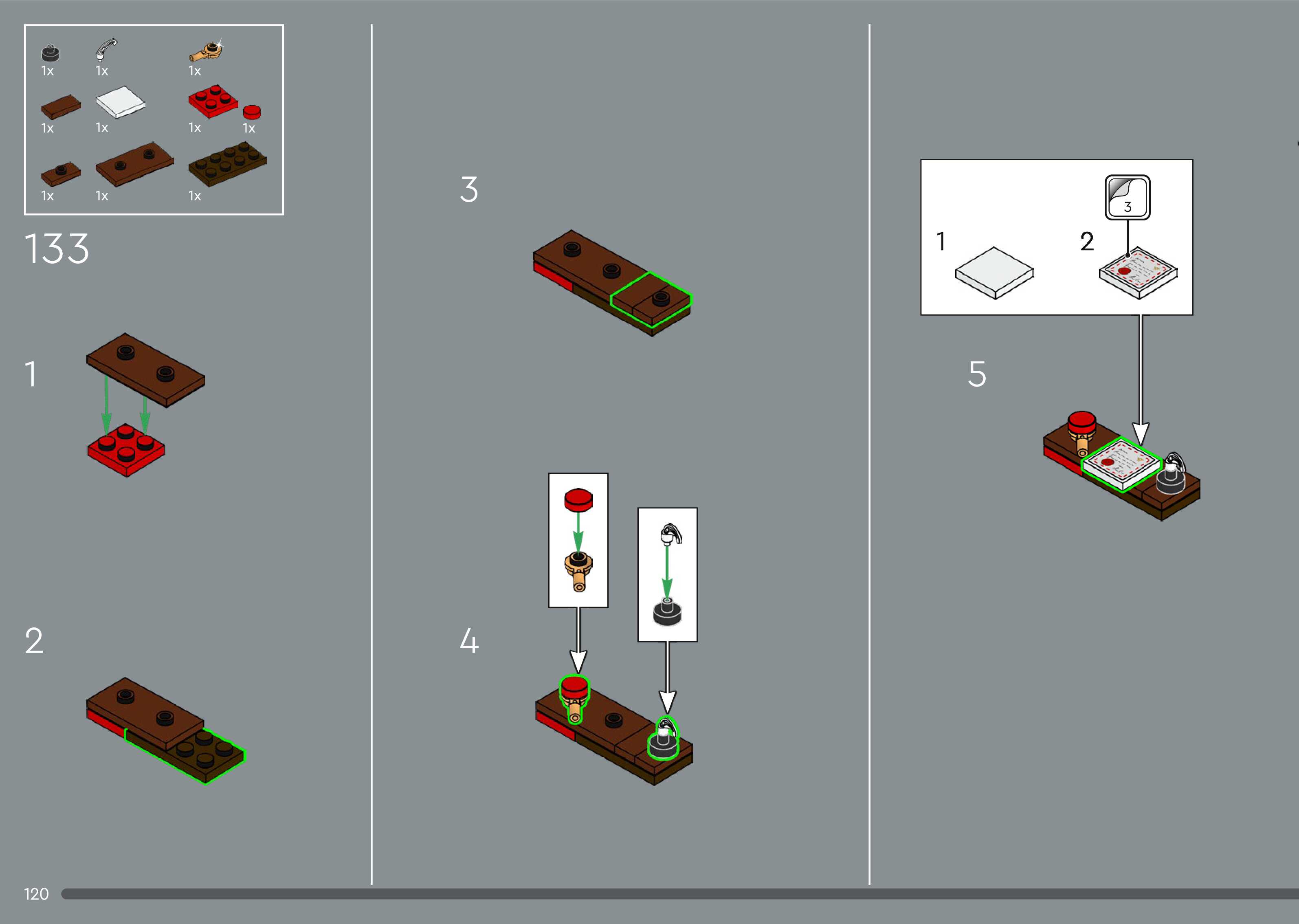 1x 1x 1x
1x 1x 1x 1x
1x 1x 1x

133

1

2

3

4

1 2

3

5

120