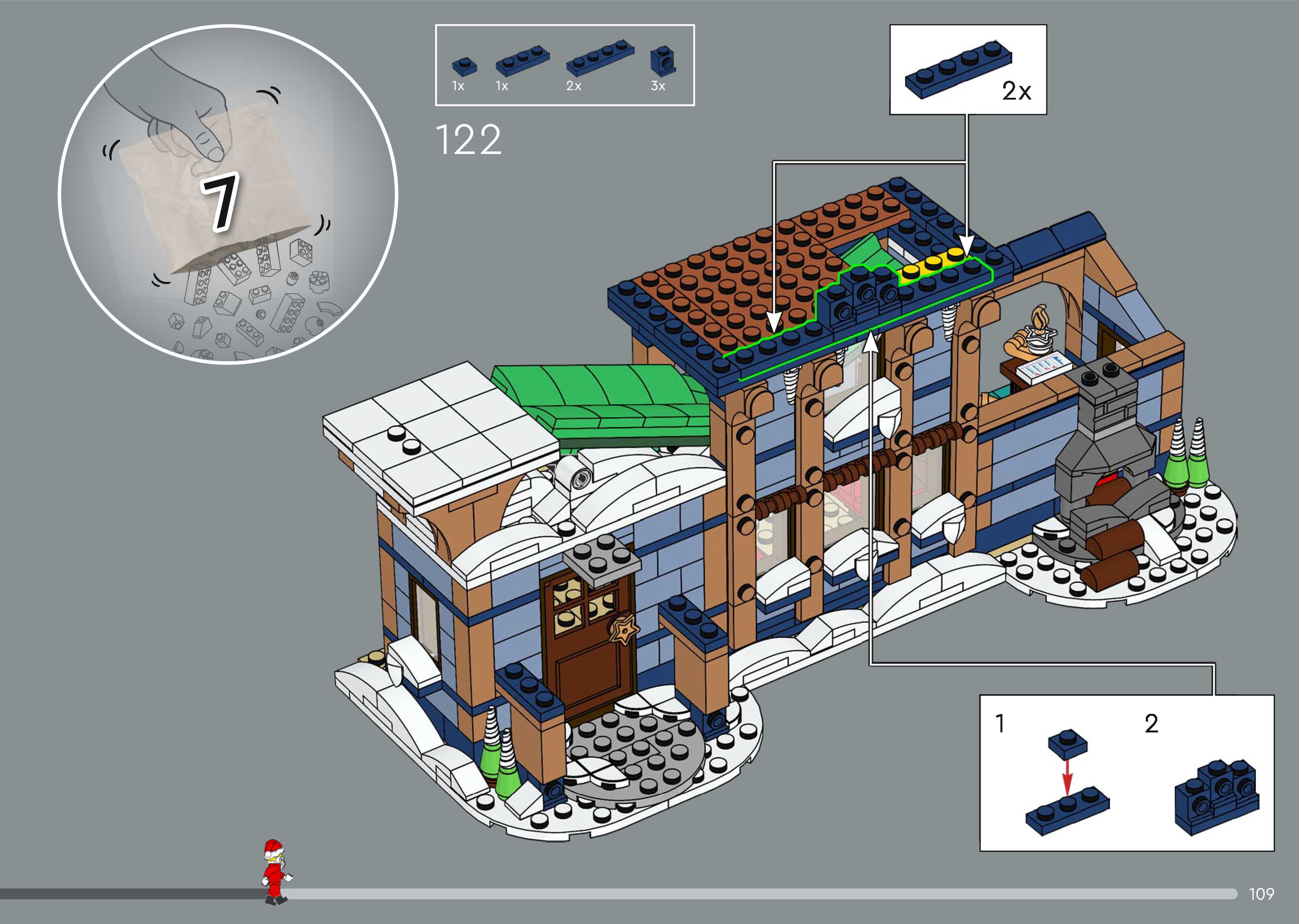 7

1x 1x 2x 3x

122

2x

1

2

109