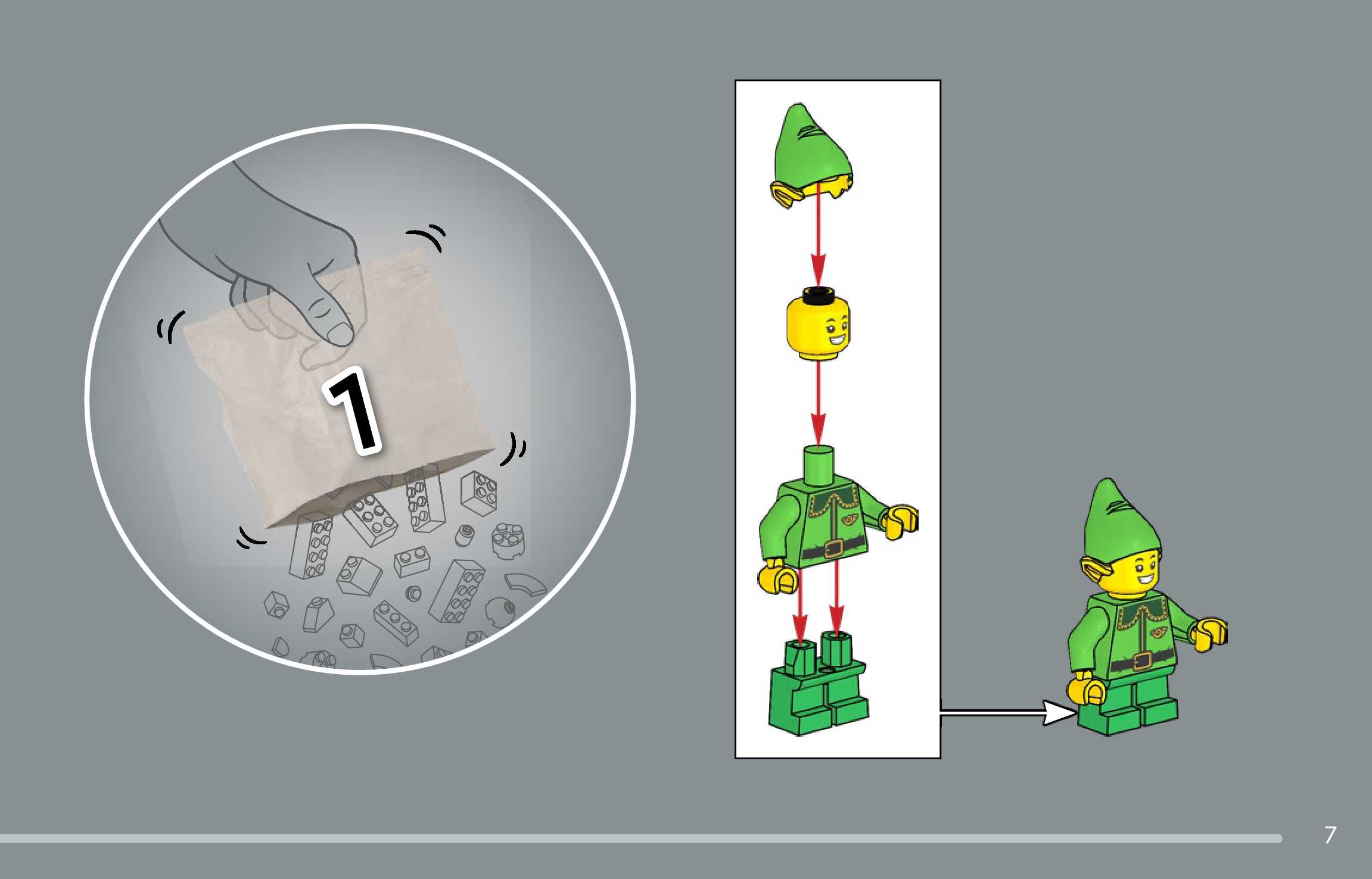 1

7