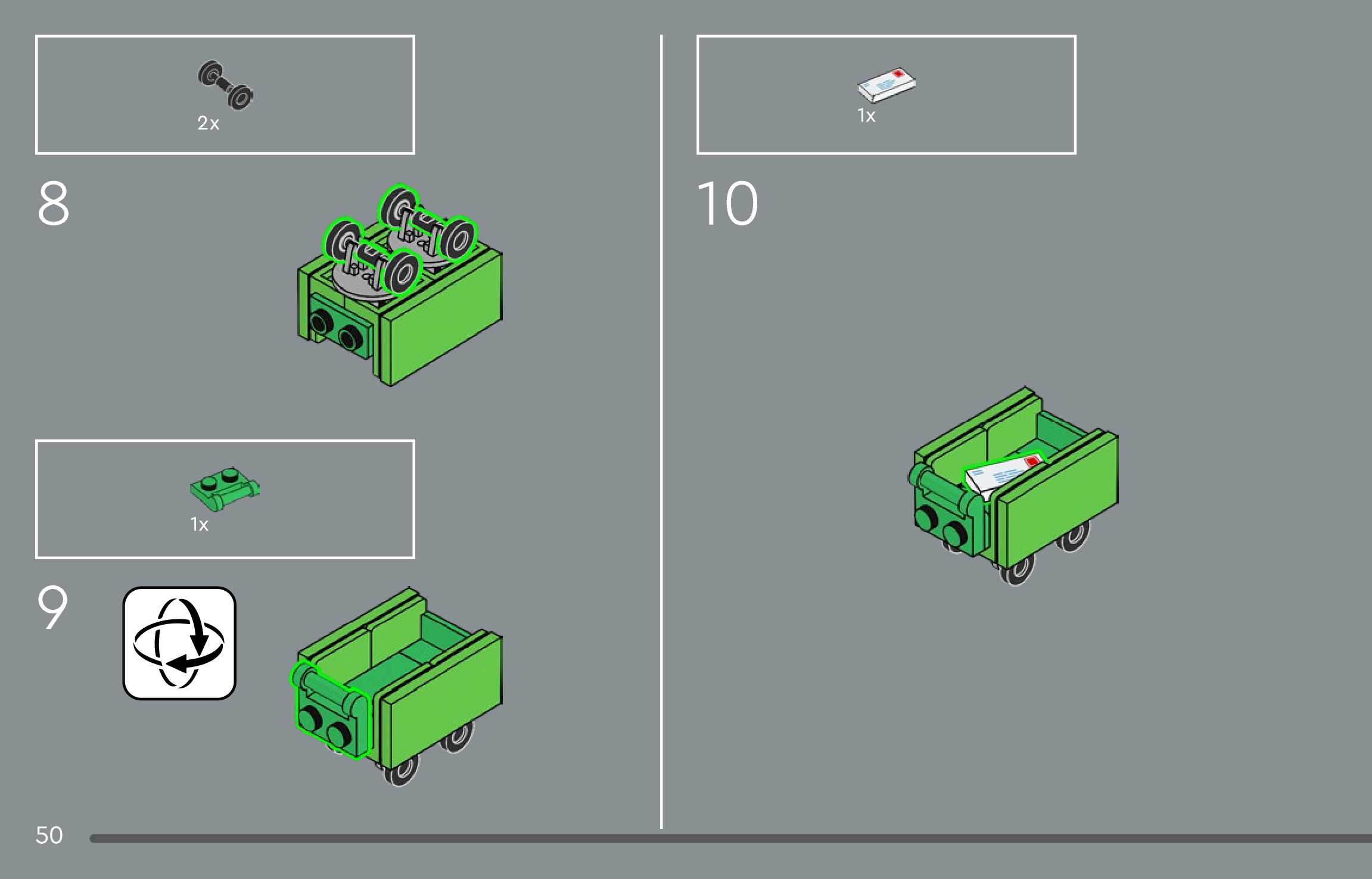 2x

8

1x

9

1x

10

50