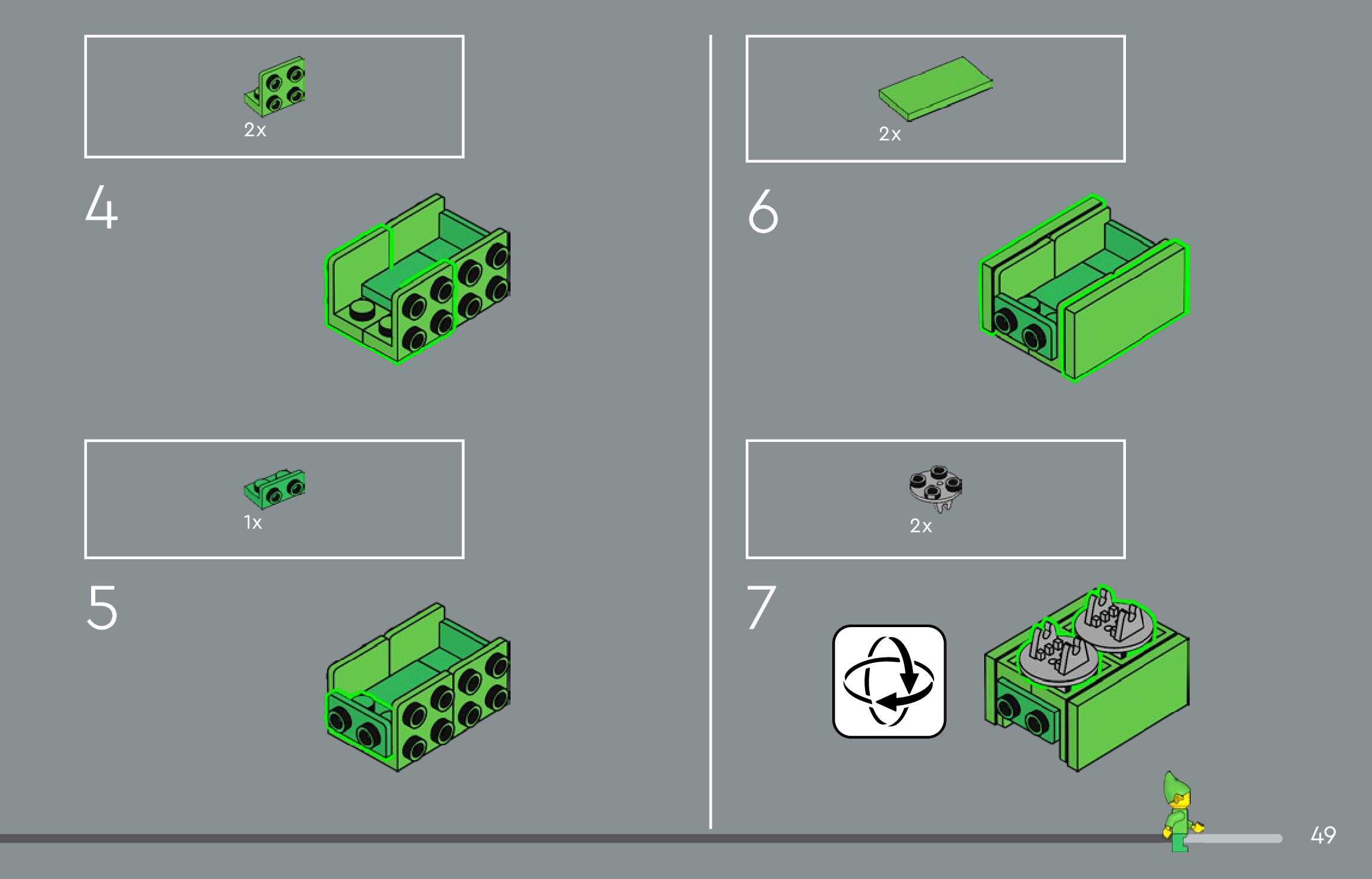 2x

4

1x

5

2x

6

2x

7

49