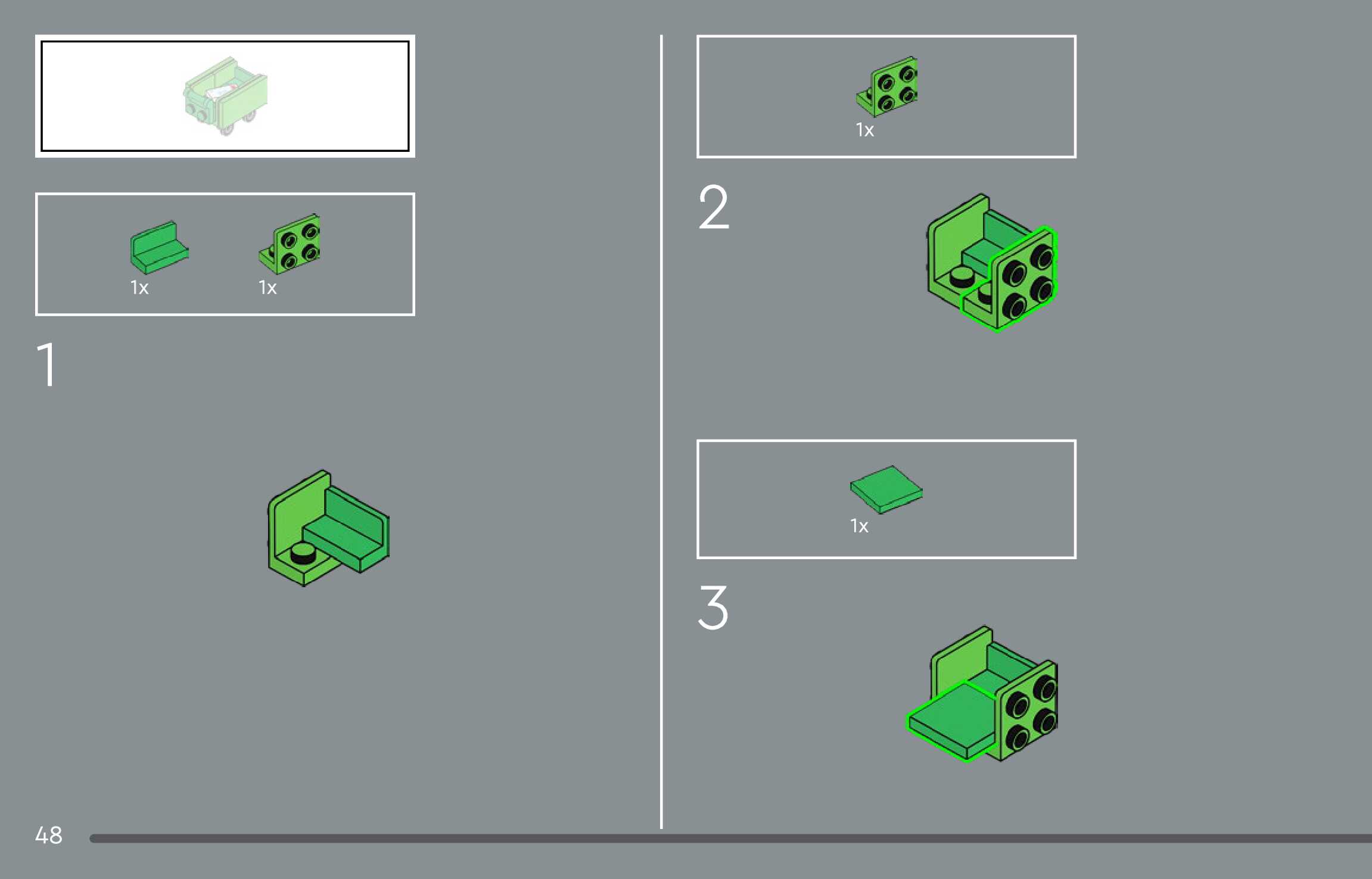 1x 1x

1

1x

2

1x

3

48