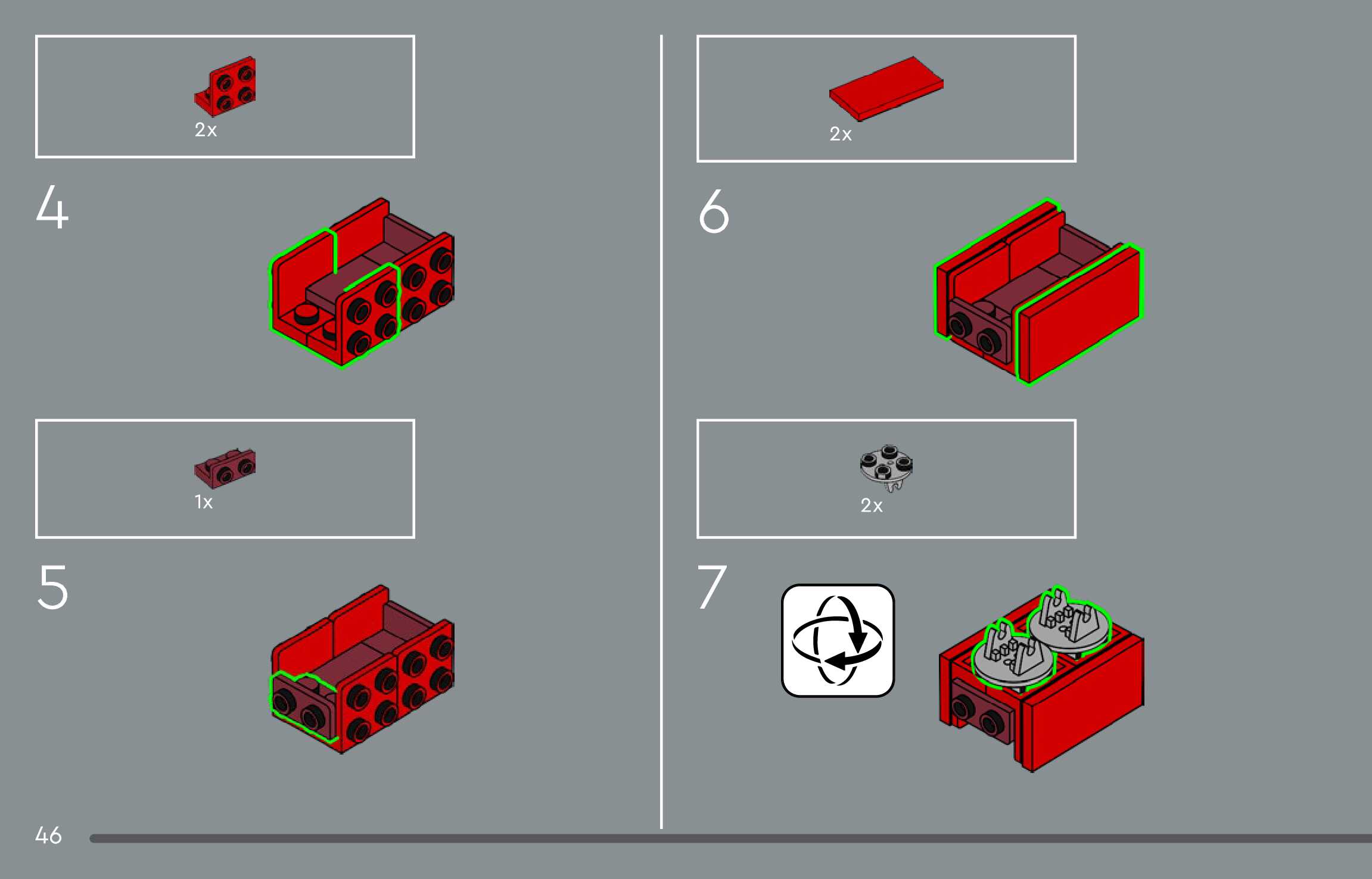 2x

4

1x

5

2x

6

2x

7

46