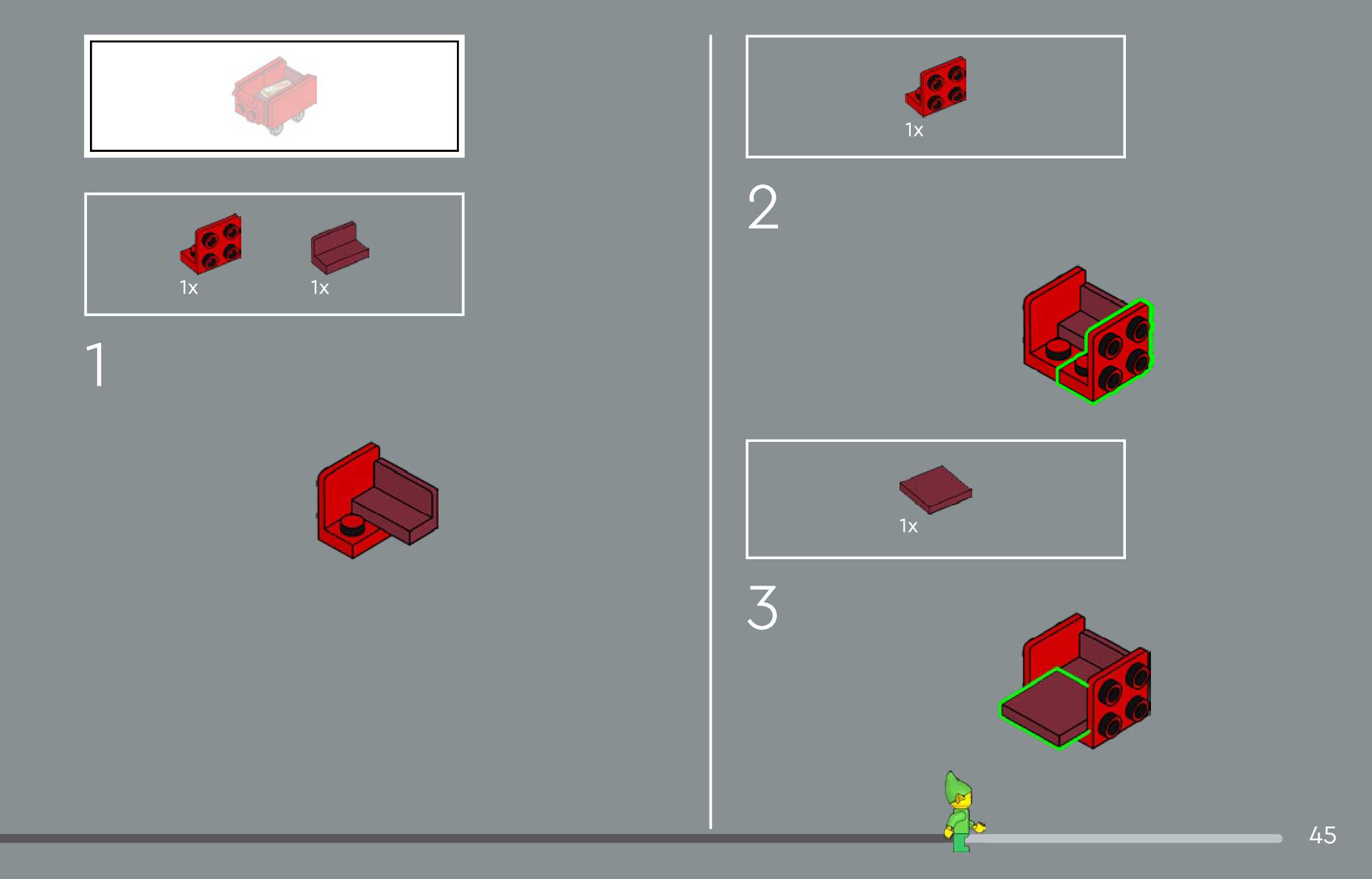 1x

1x

1

1x

2

1x

3

45