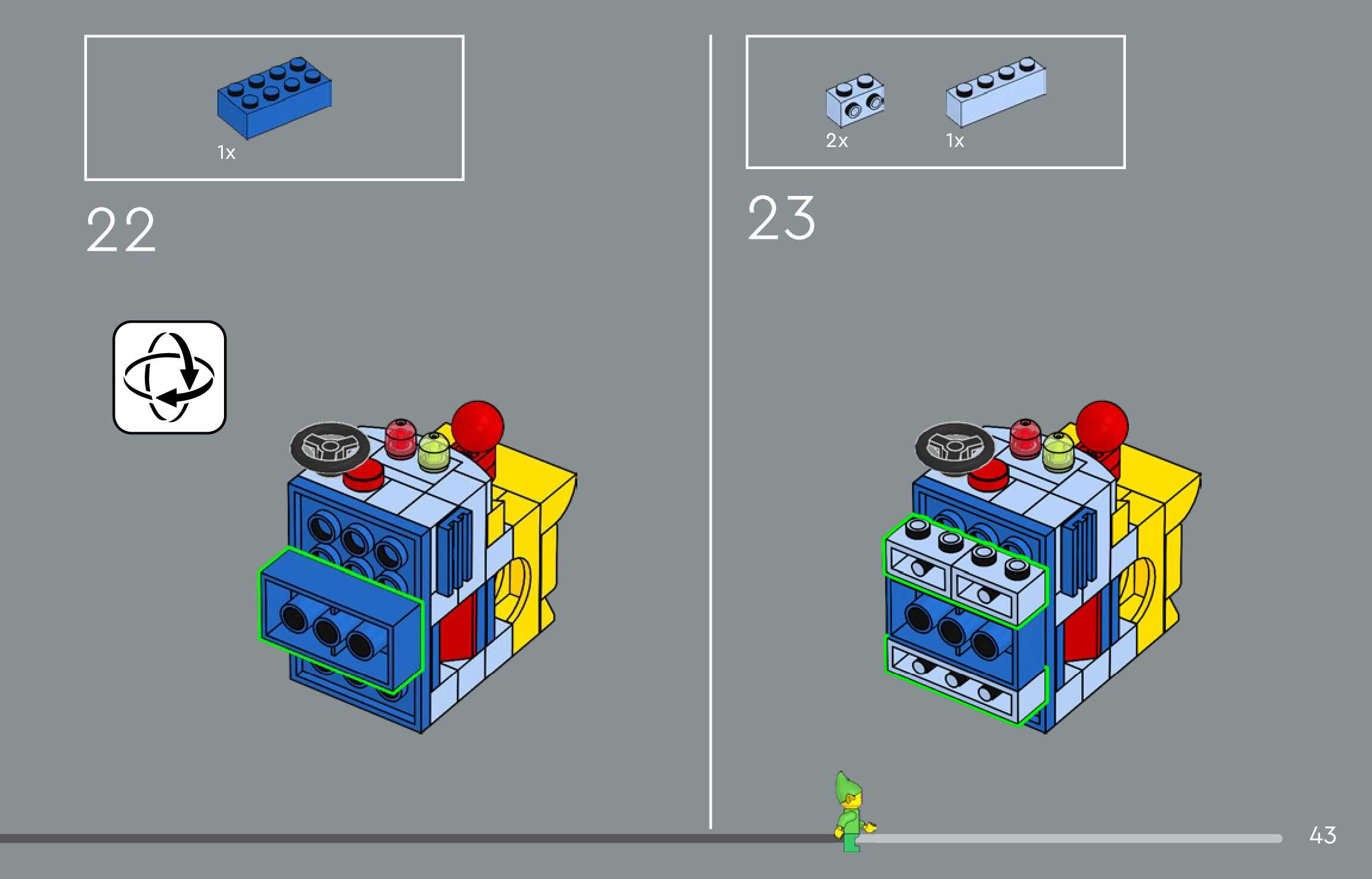 1x

22

2x

1x

23

43