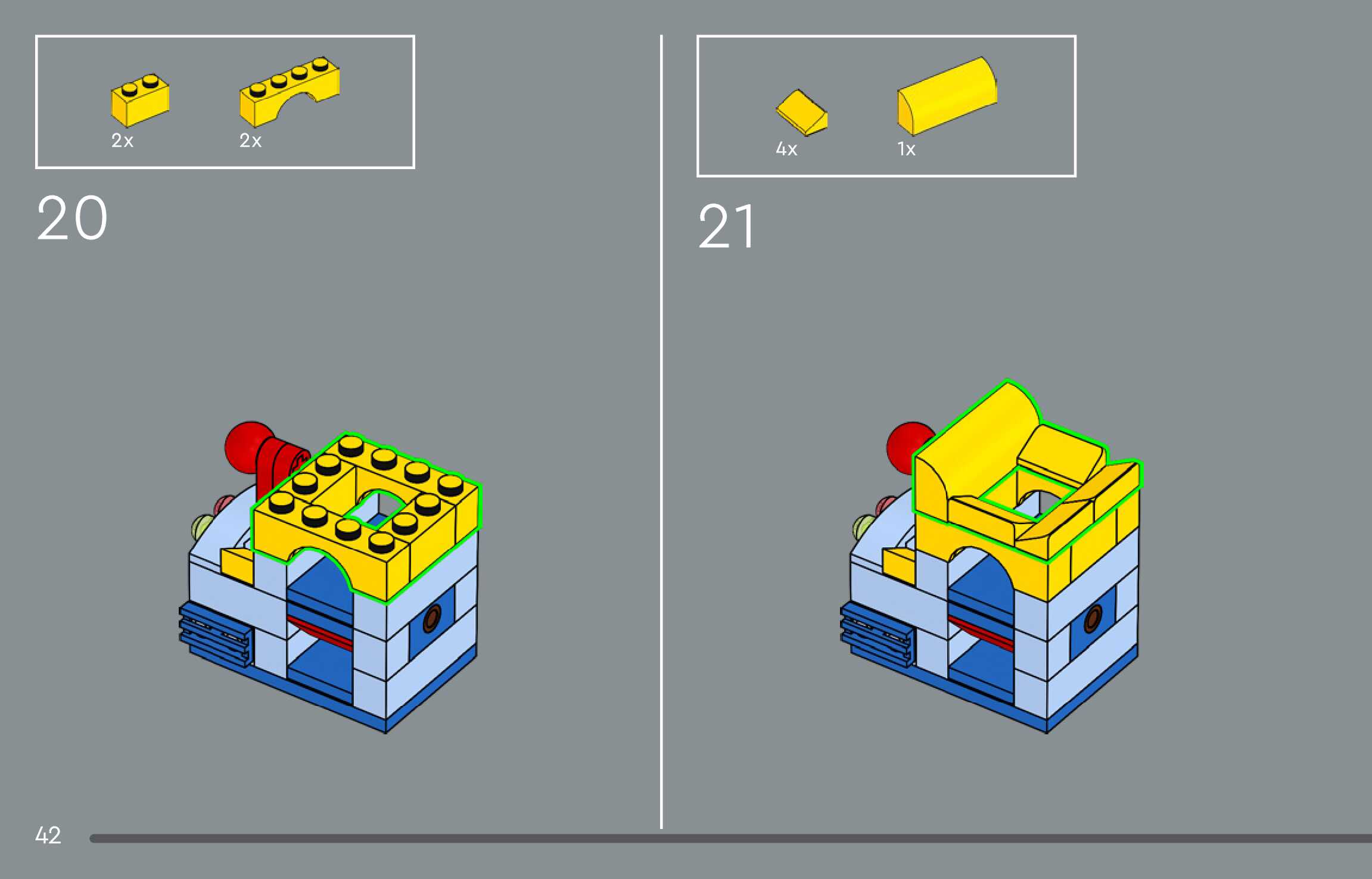 2x

2x

20

4x

1x

21

42