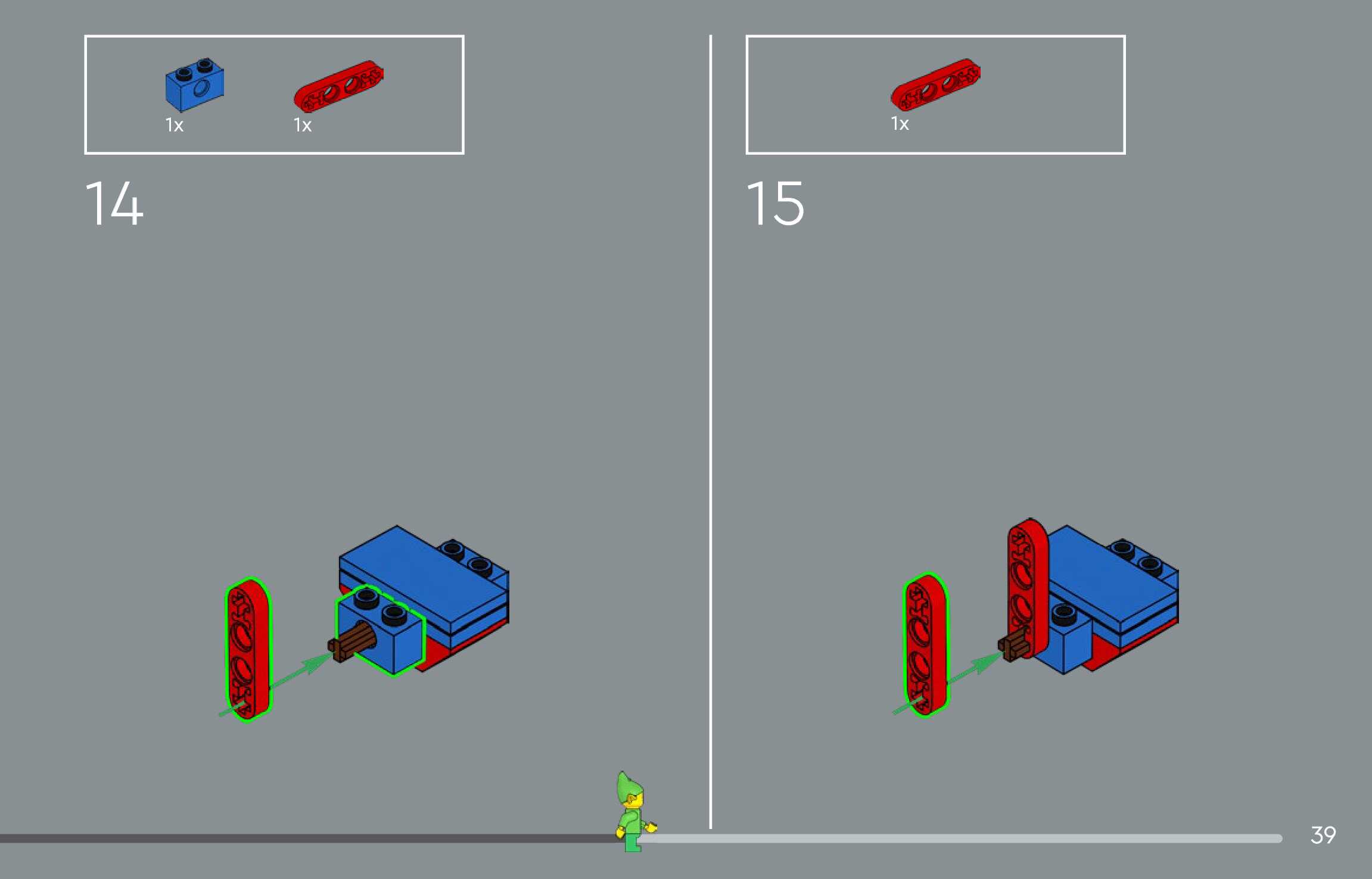 1x

1x

14

1x

15

39