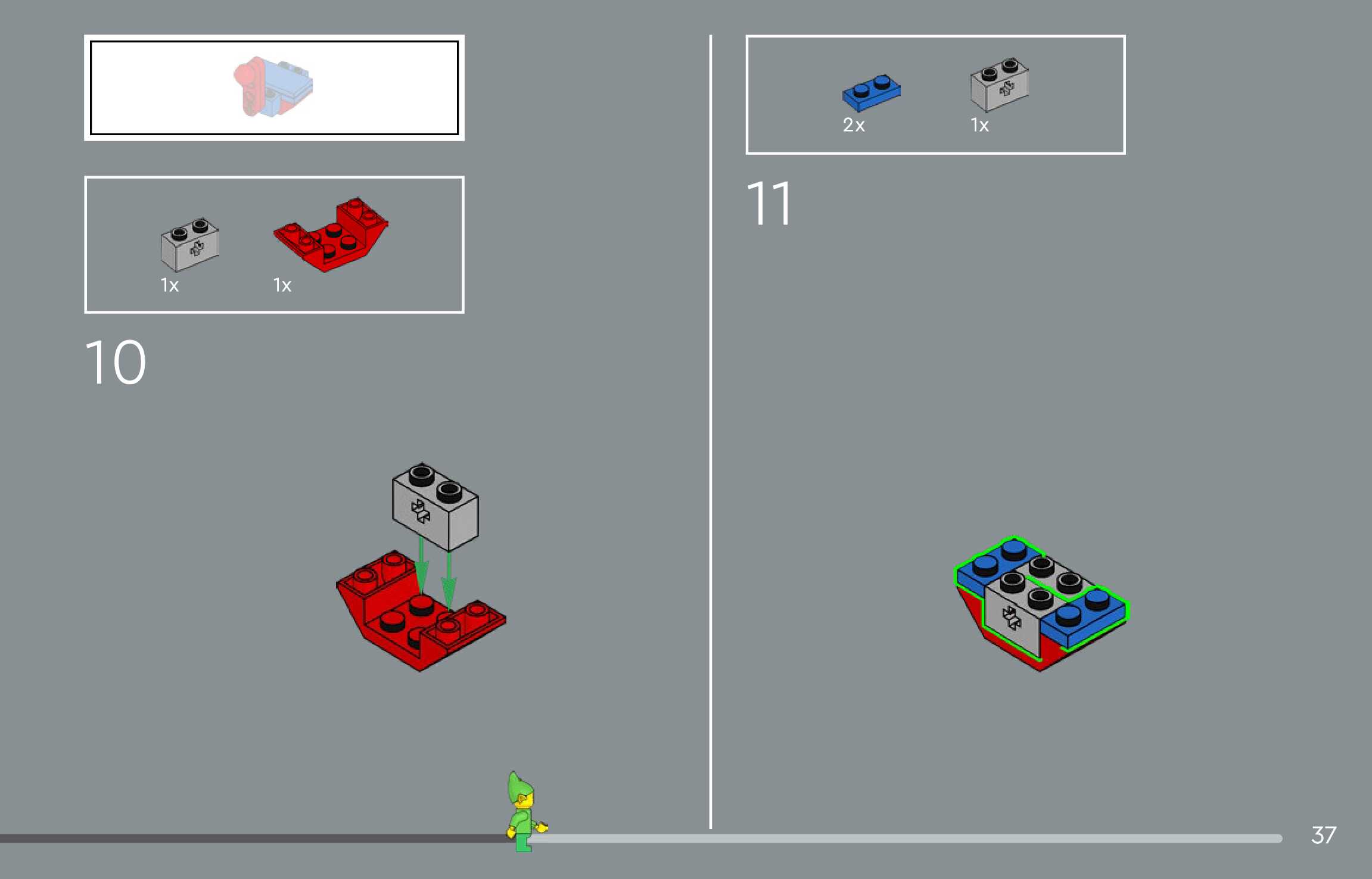 1x 1x

10

2x 1x

11

37