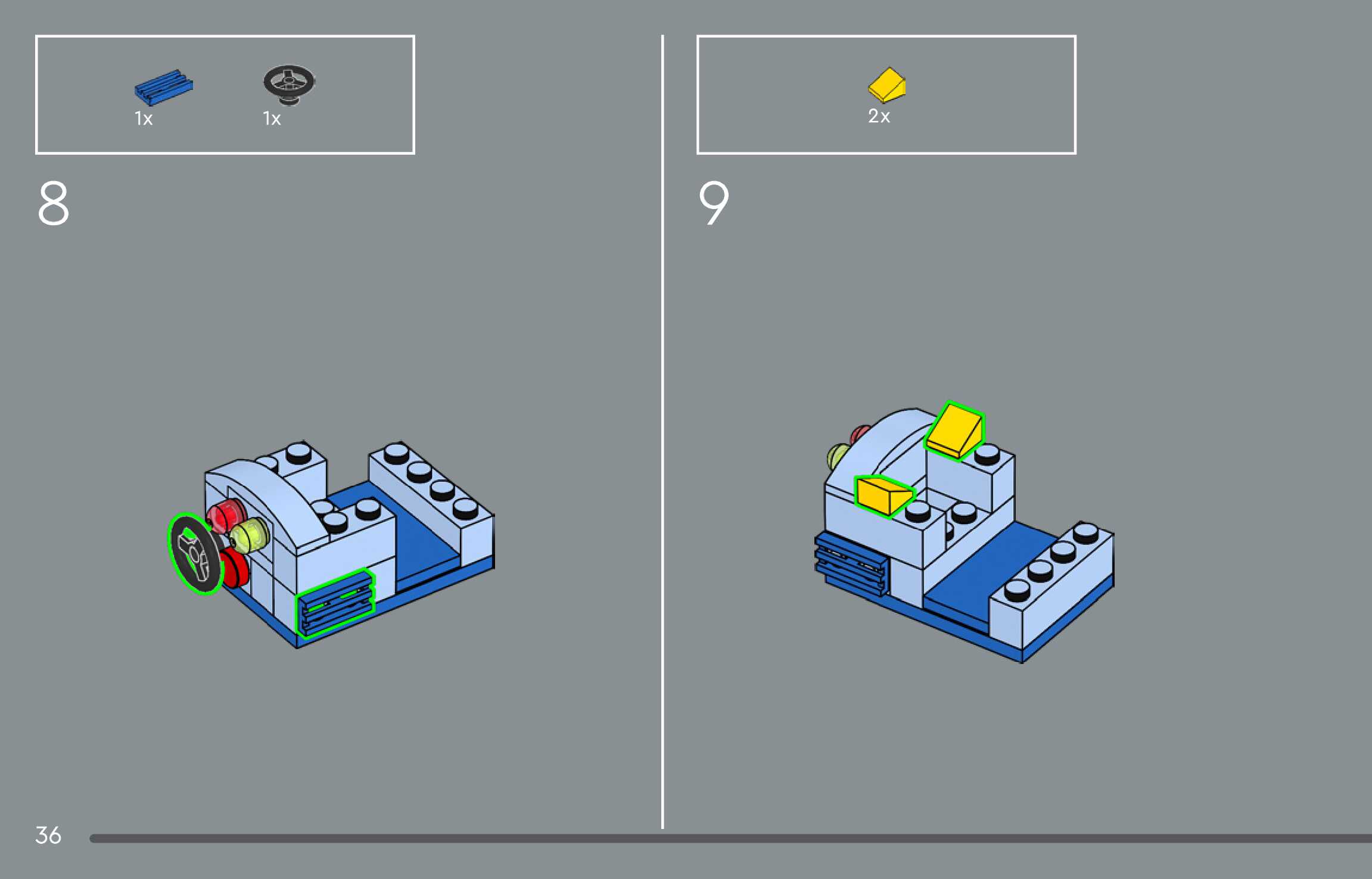 1x 1x

8

2x

9

36