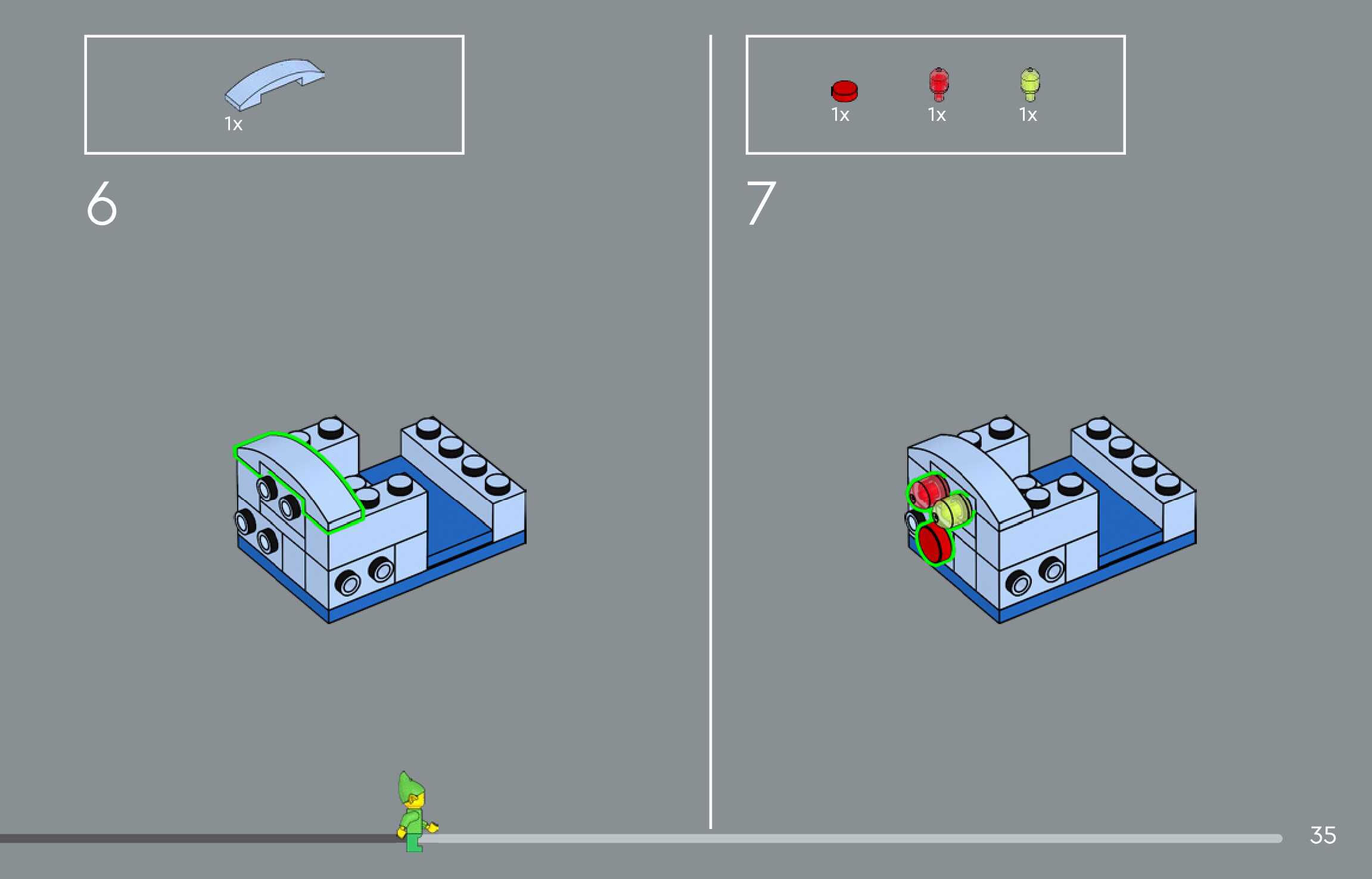 1x

6

1x

1x

1x

7

35