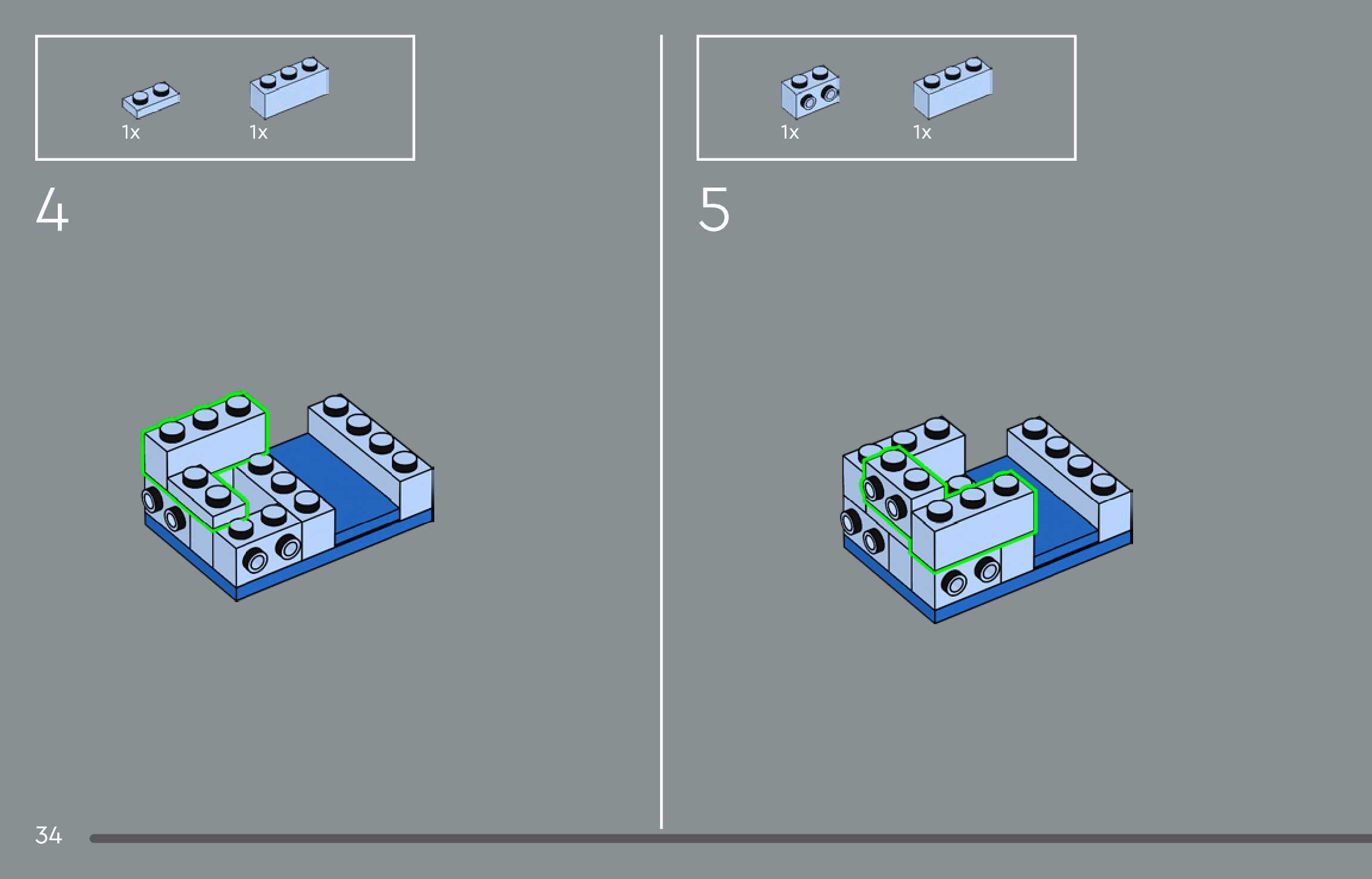 1x 1x

4

1x 1x

5

34