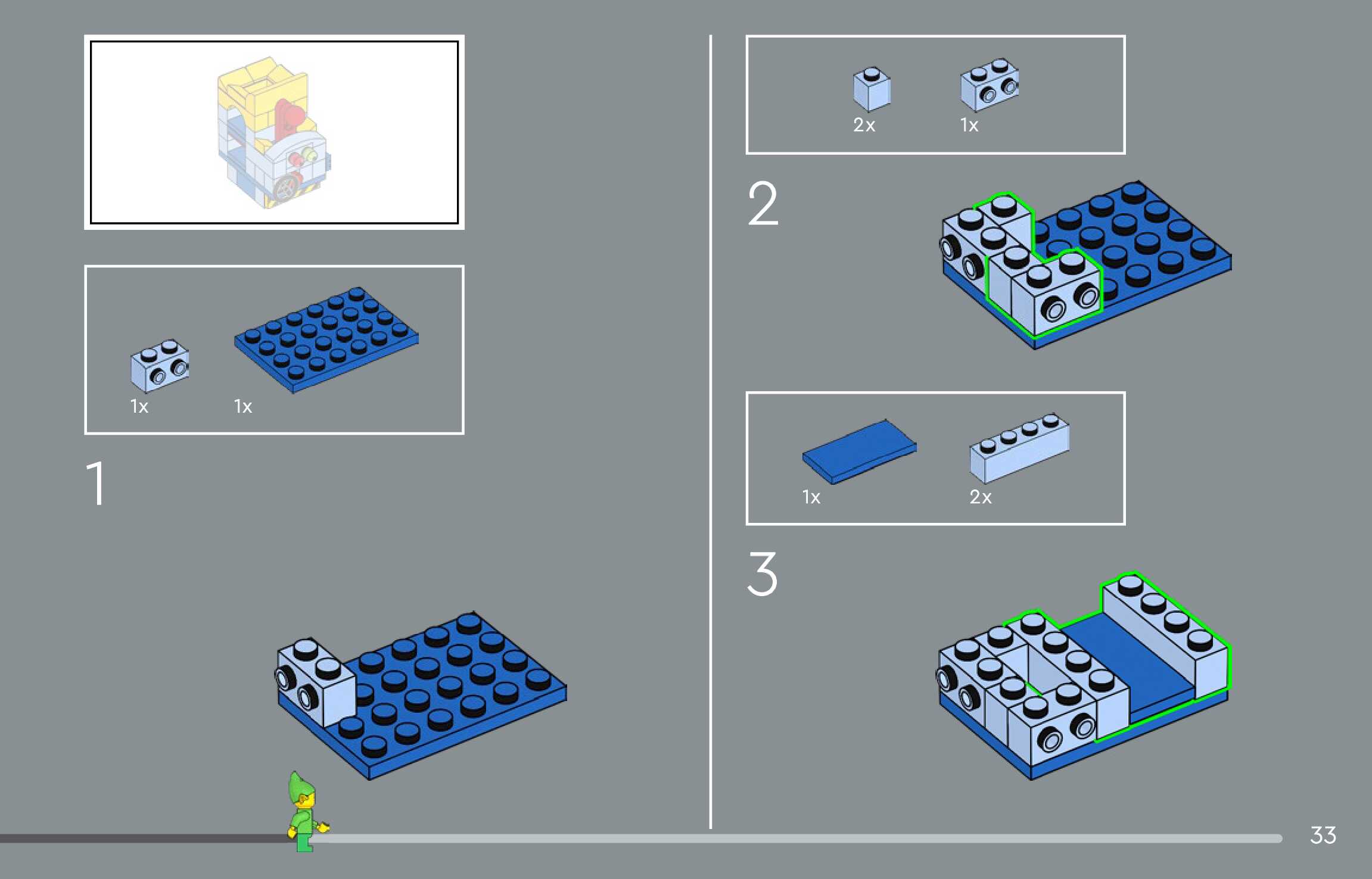 1x
1x

1

2x
1x

2

1x
2x

3

33