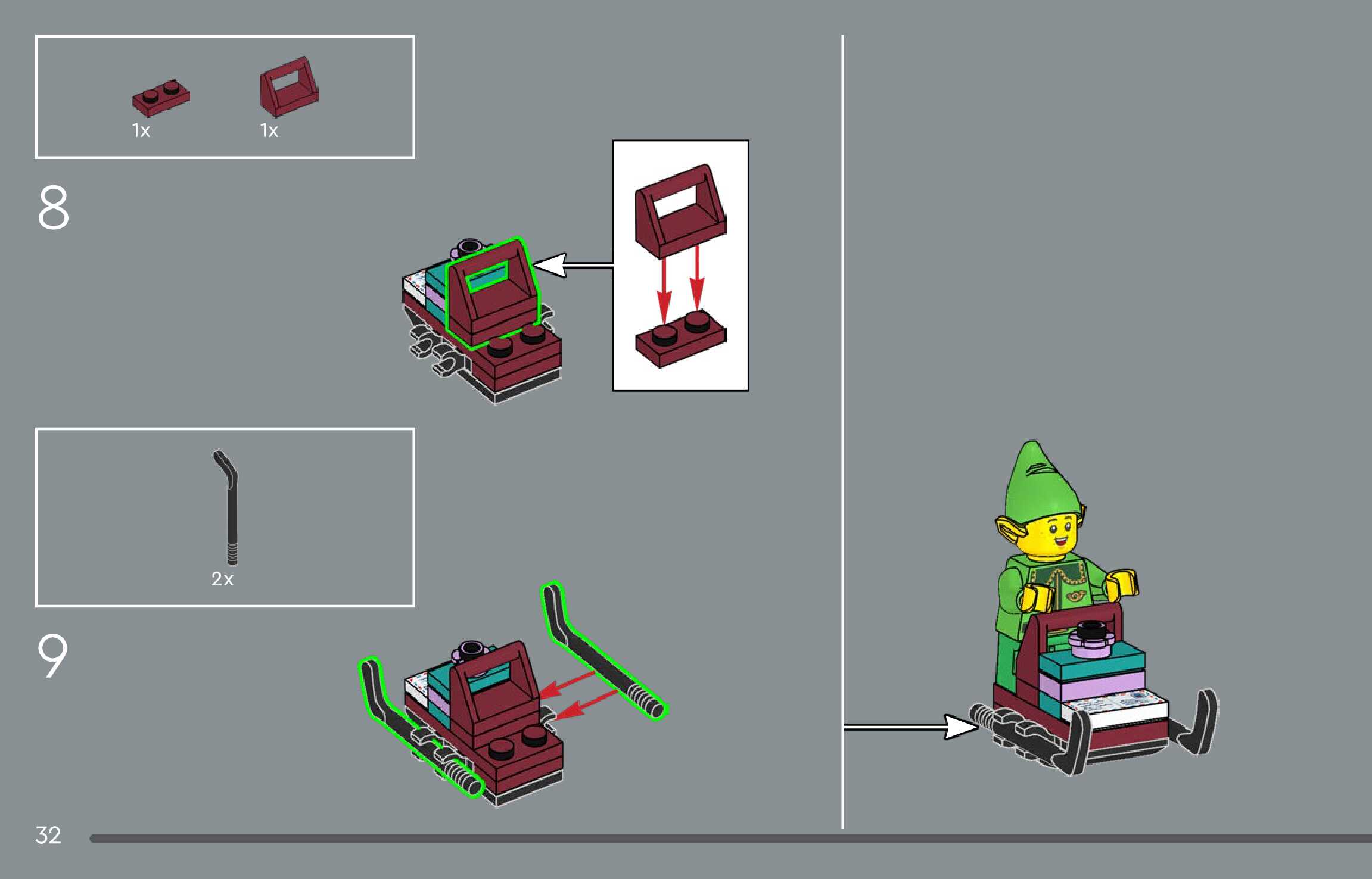 1x 1x

8

2x

9

32