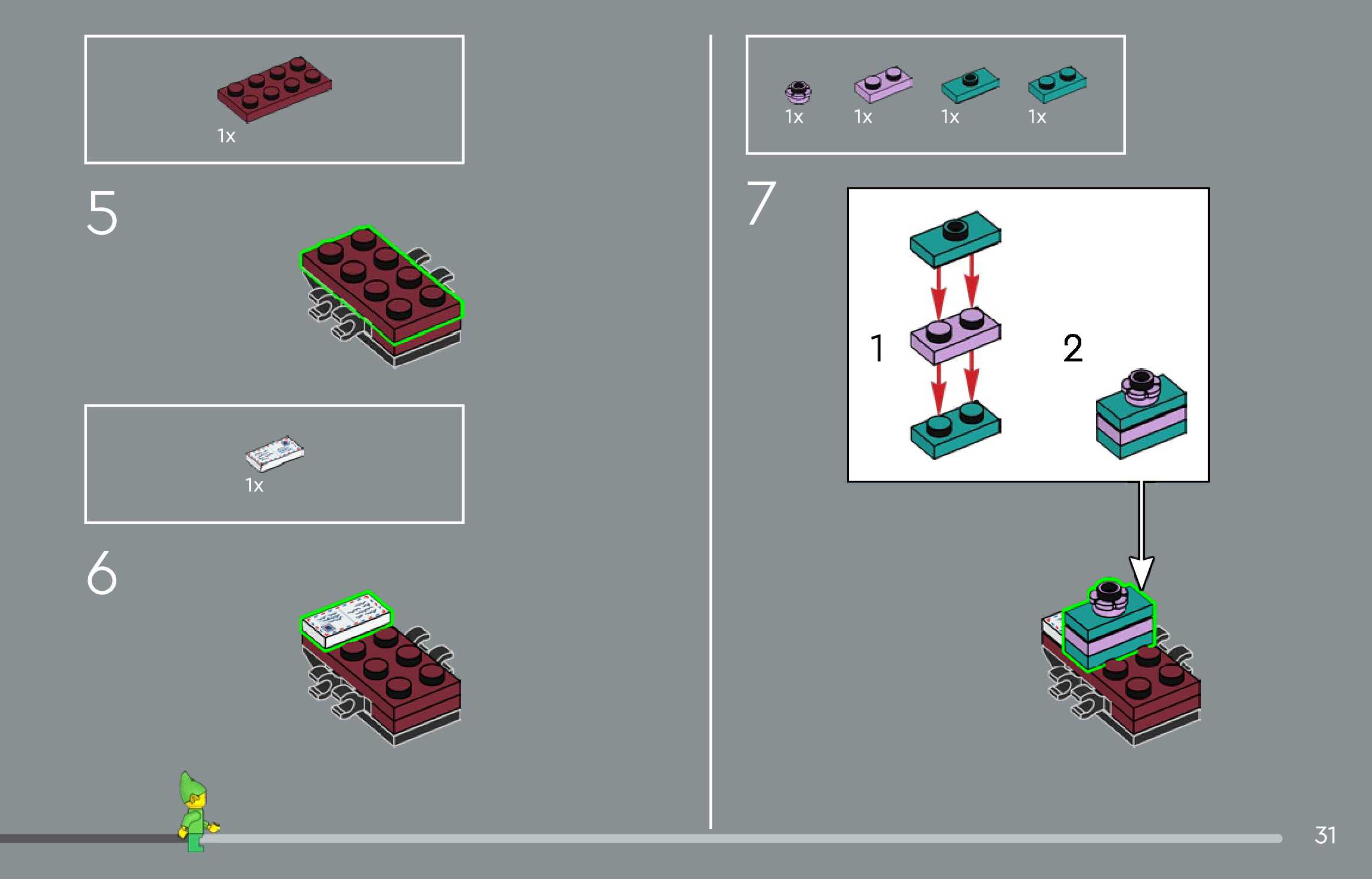 1x

5

1x

6

1x 1x 1x 1x

7

1

2

31