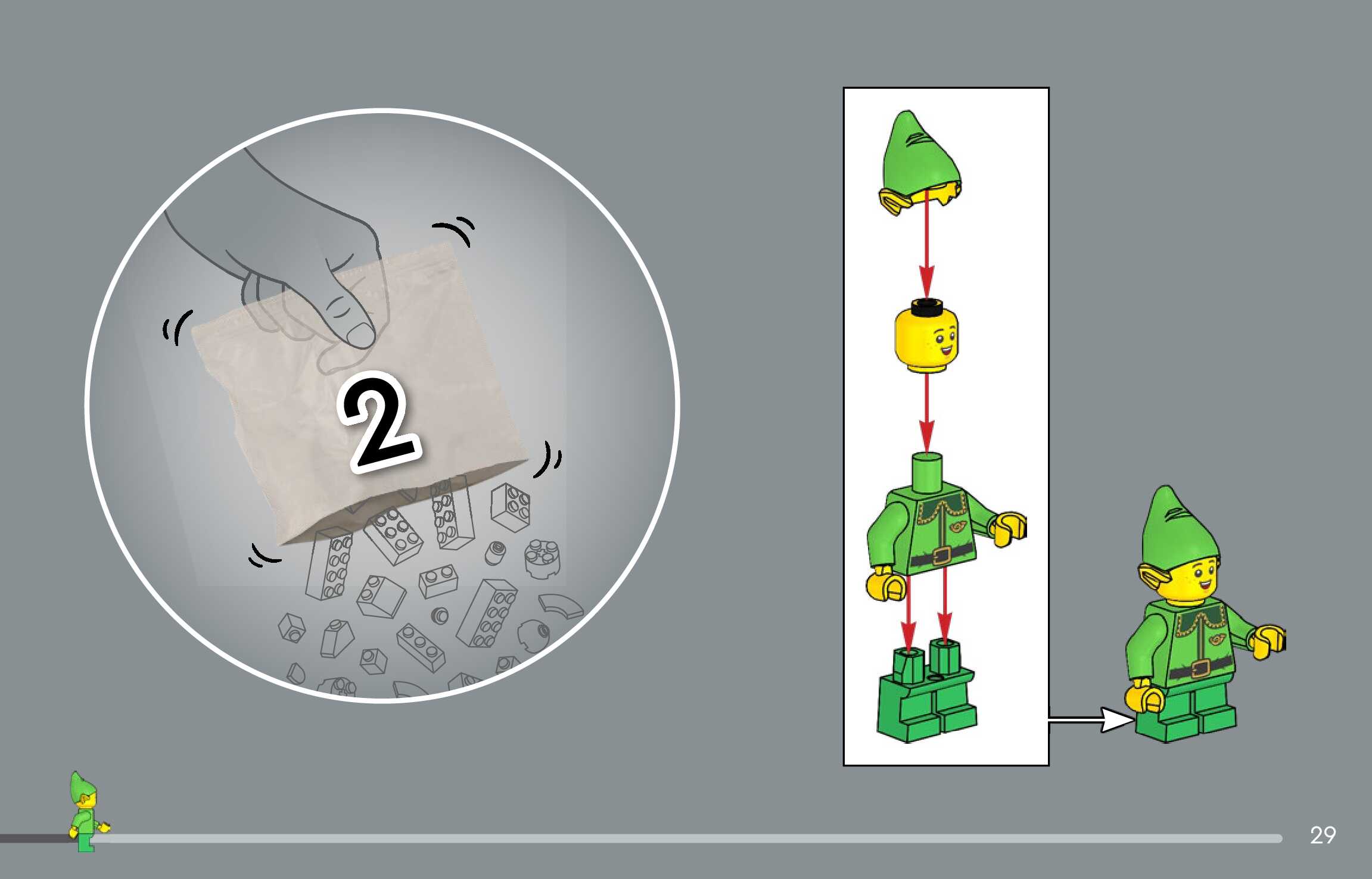 2

29