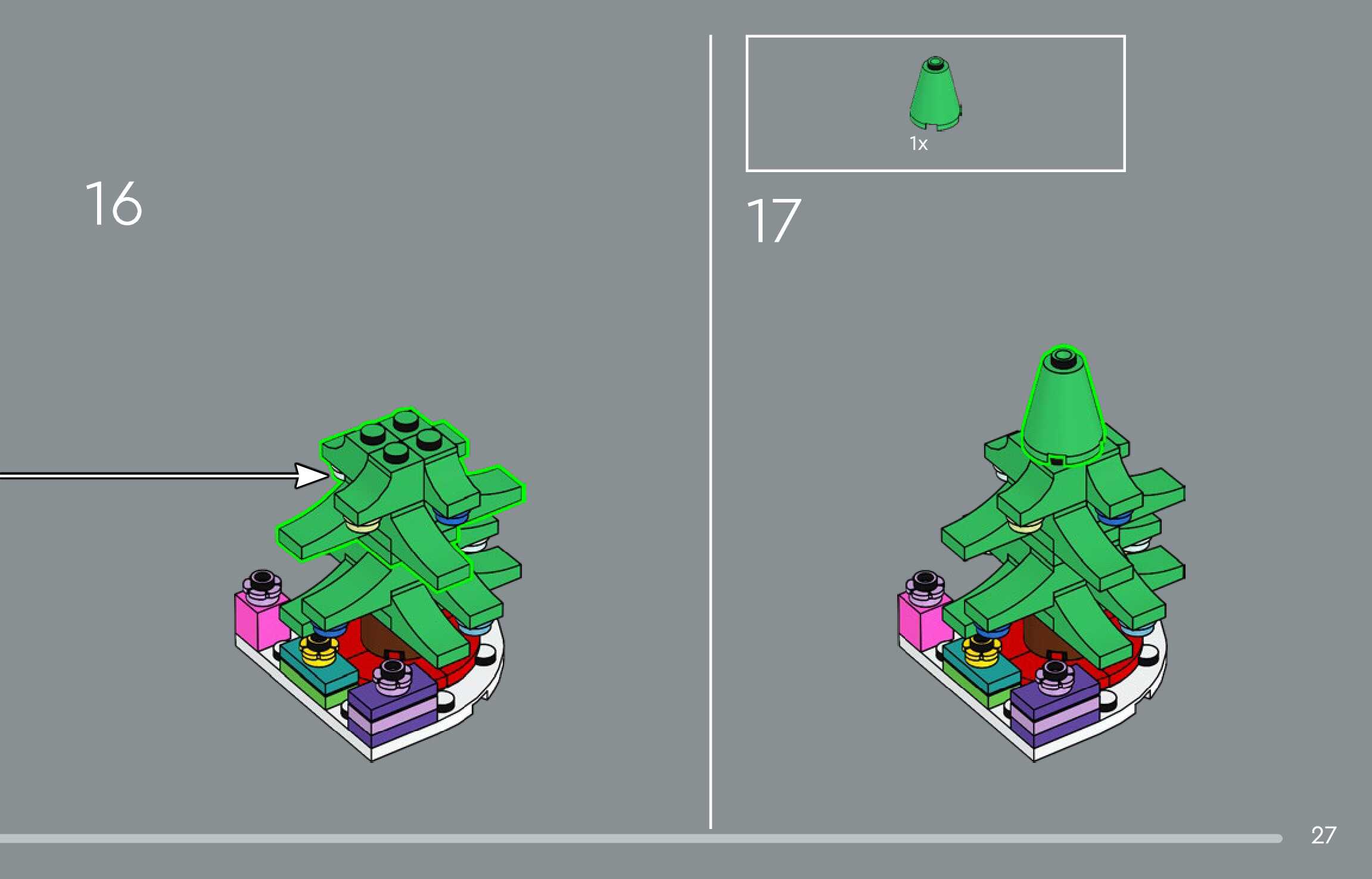 16

1x

17

27