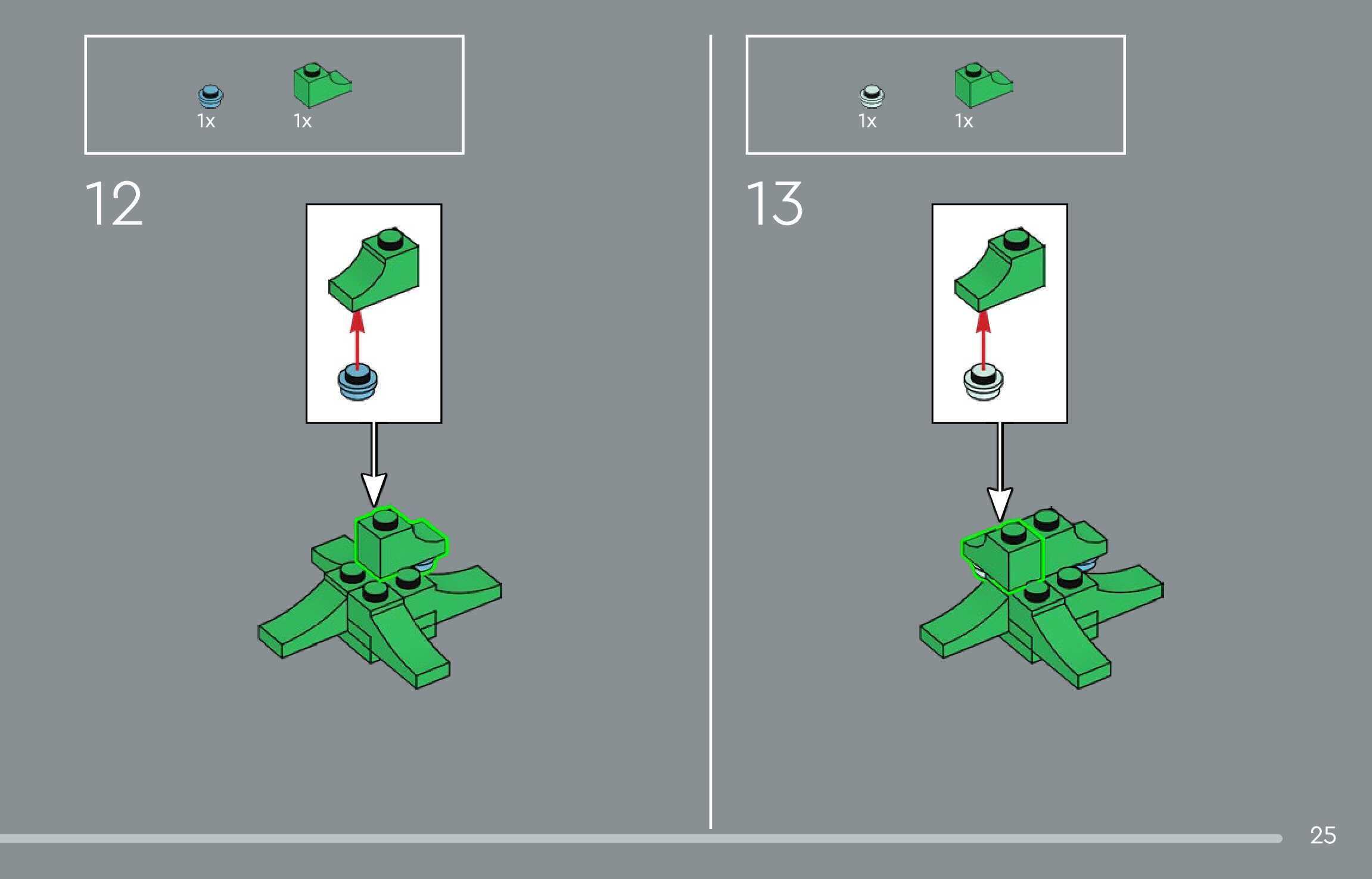 1x 1x

12

1x 1x

13

25