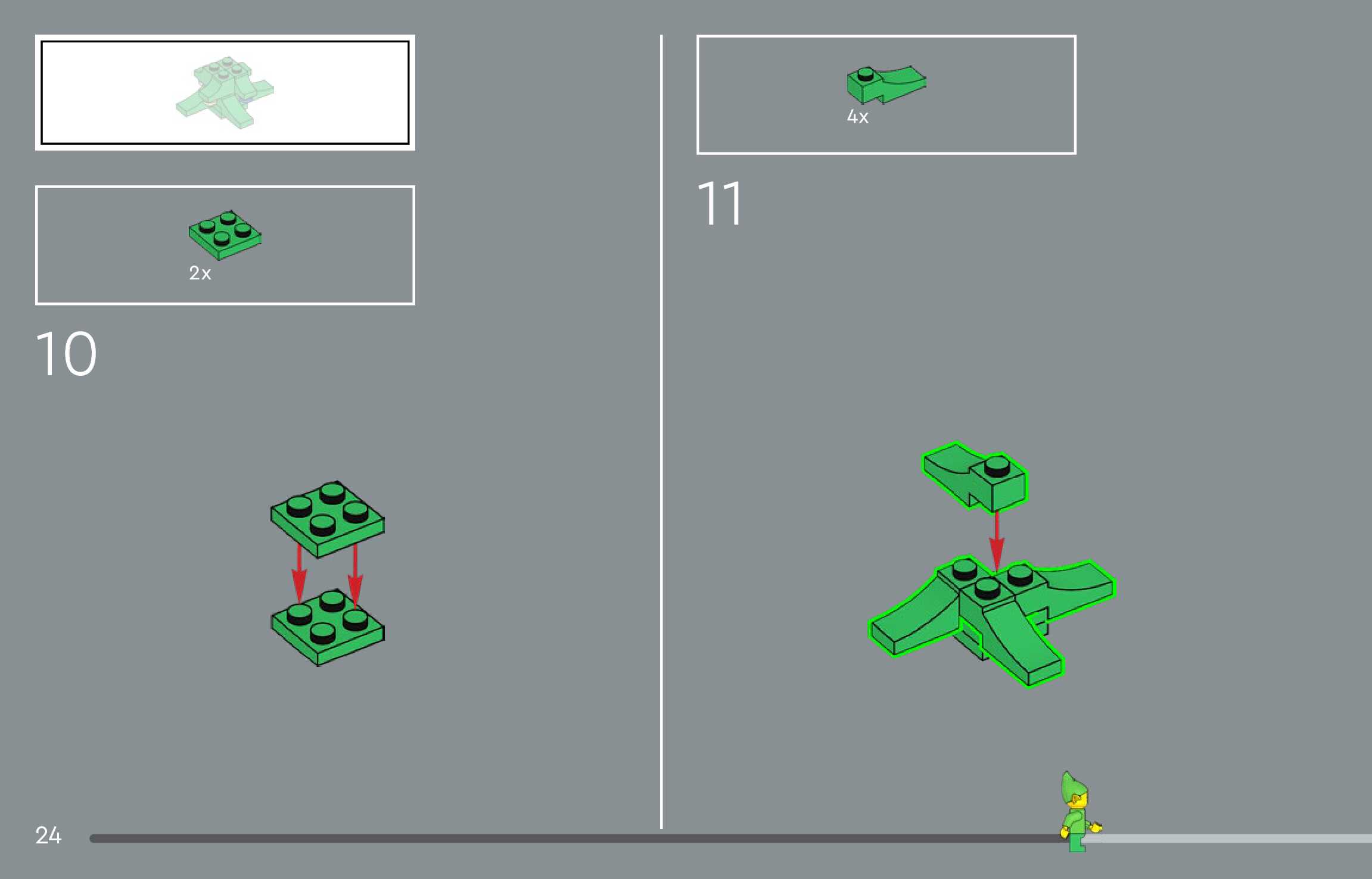 2x

10

4x

11

24