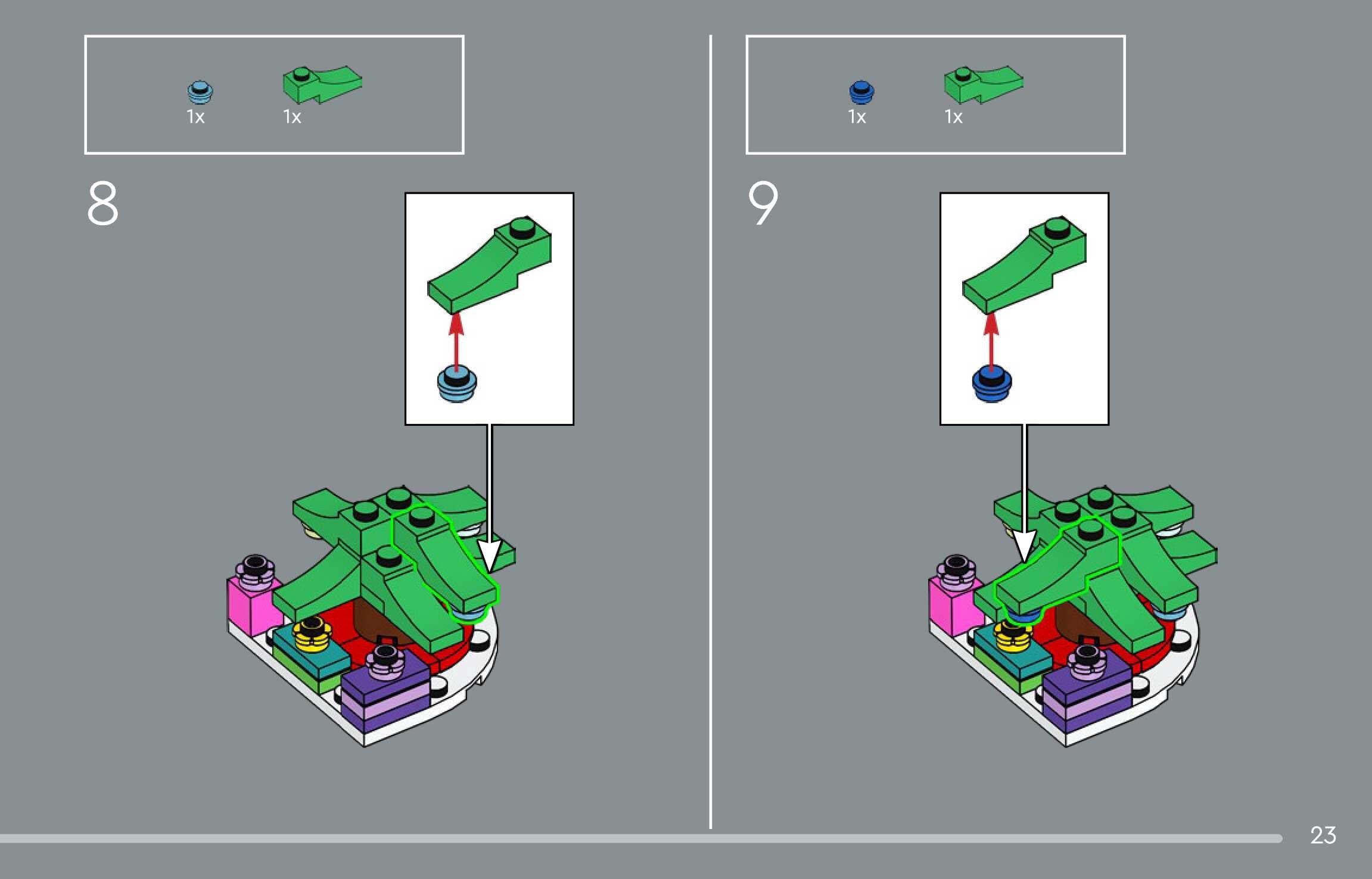 1x 1x

8

1x 1x

9

23