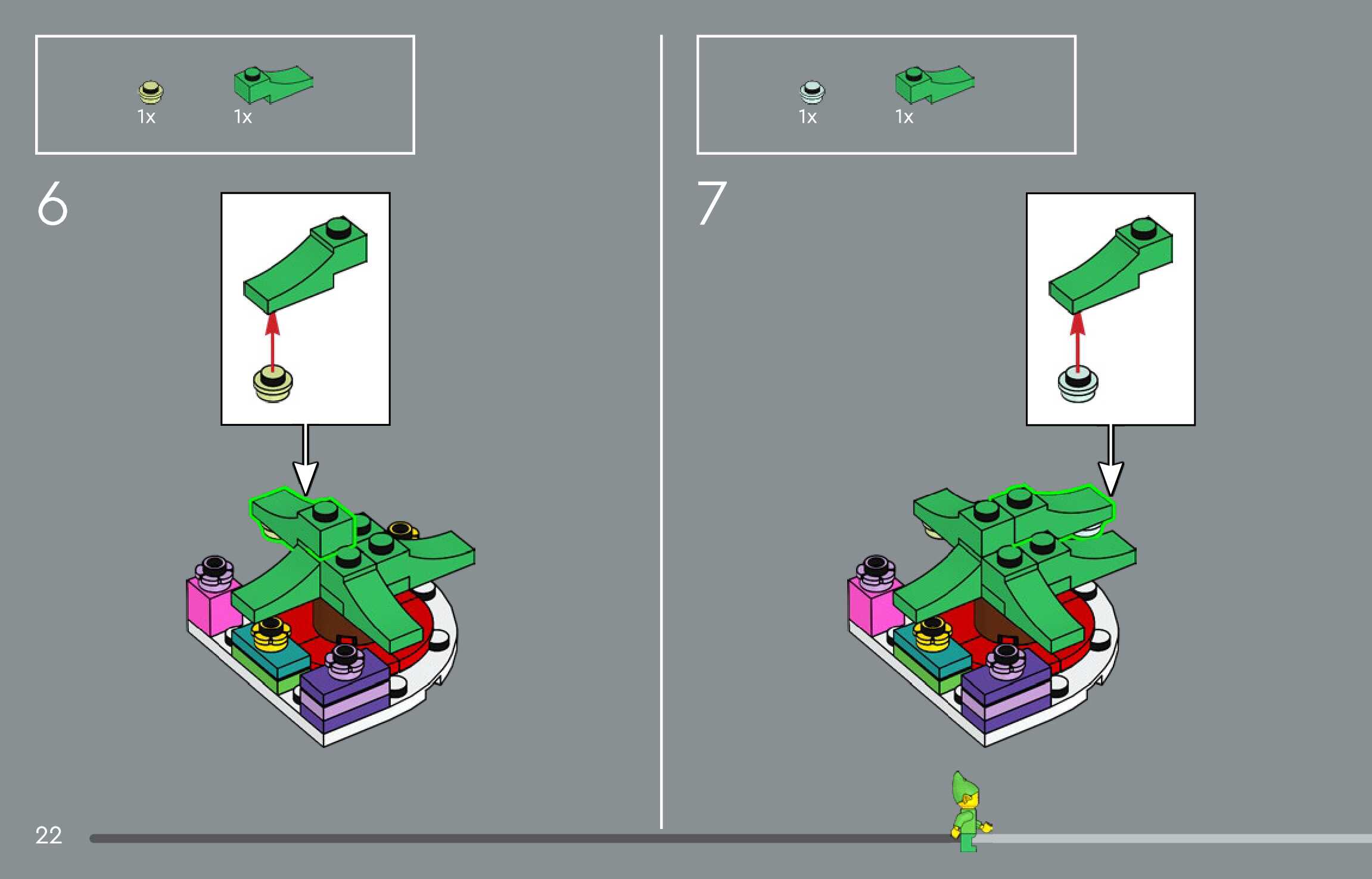 1x 1x

6

1x 1x

7

22