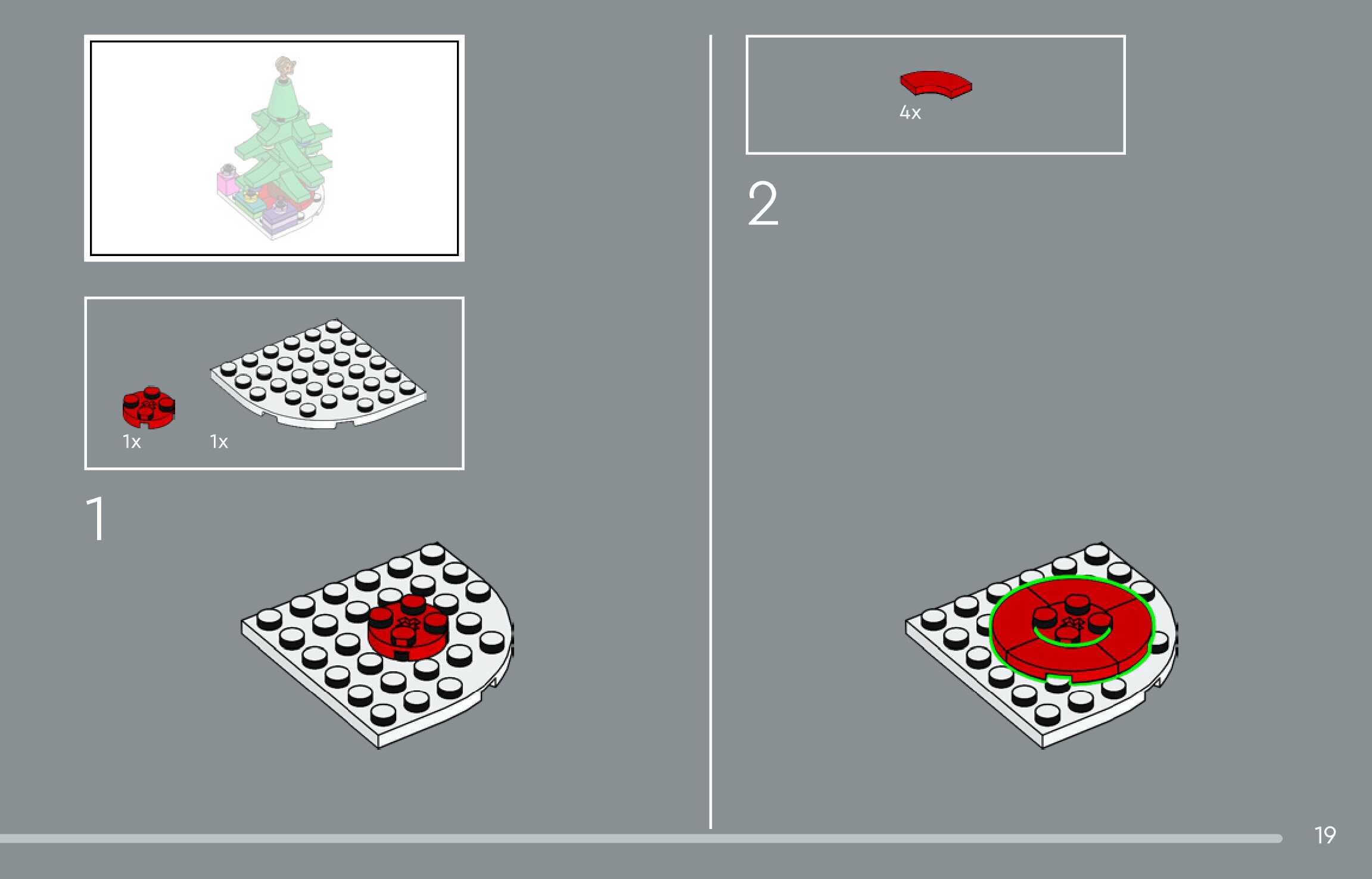 1x 1x

1

4x

2

19