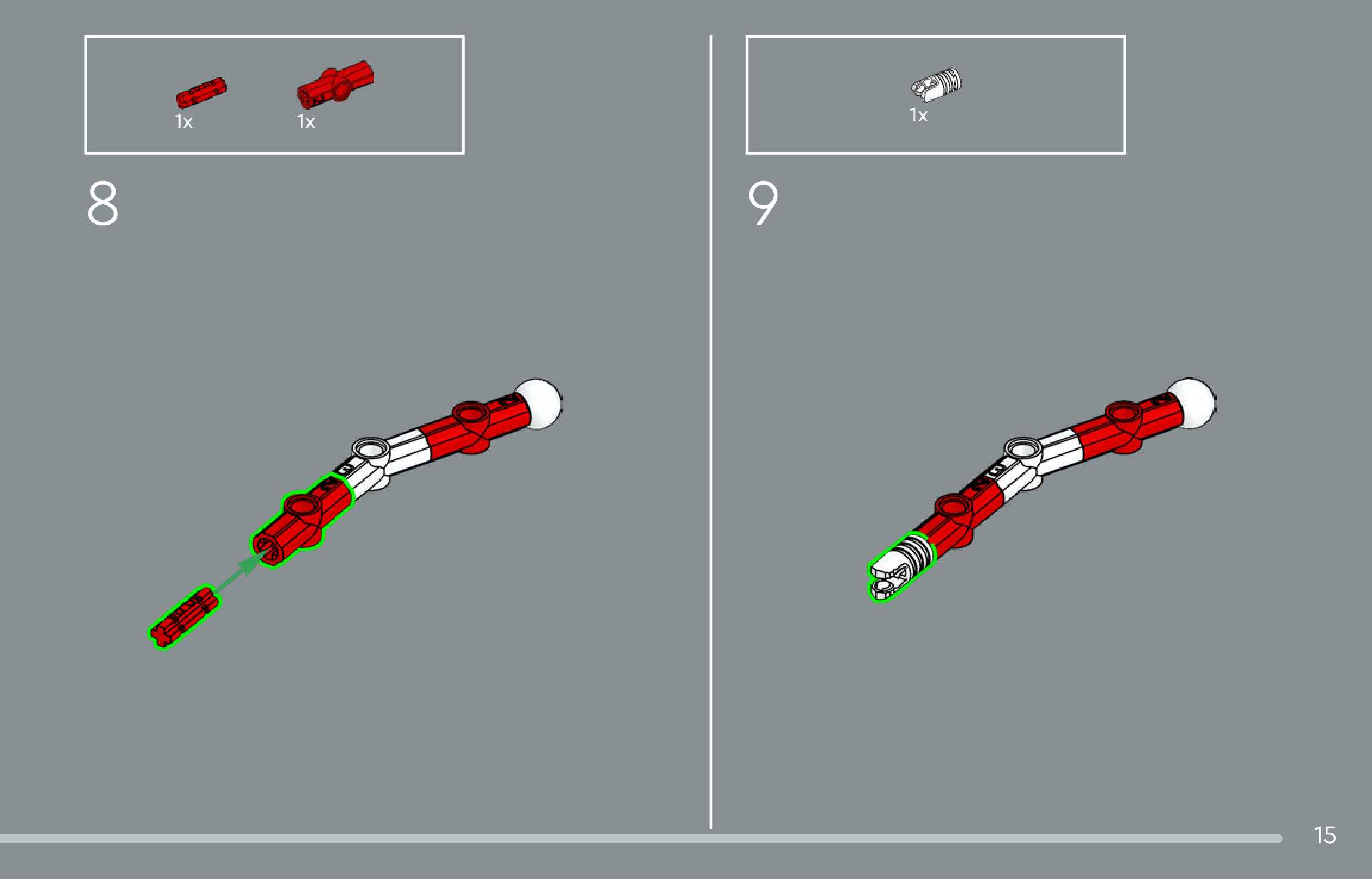 1x 1x

8

1x

9

15