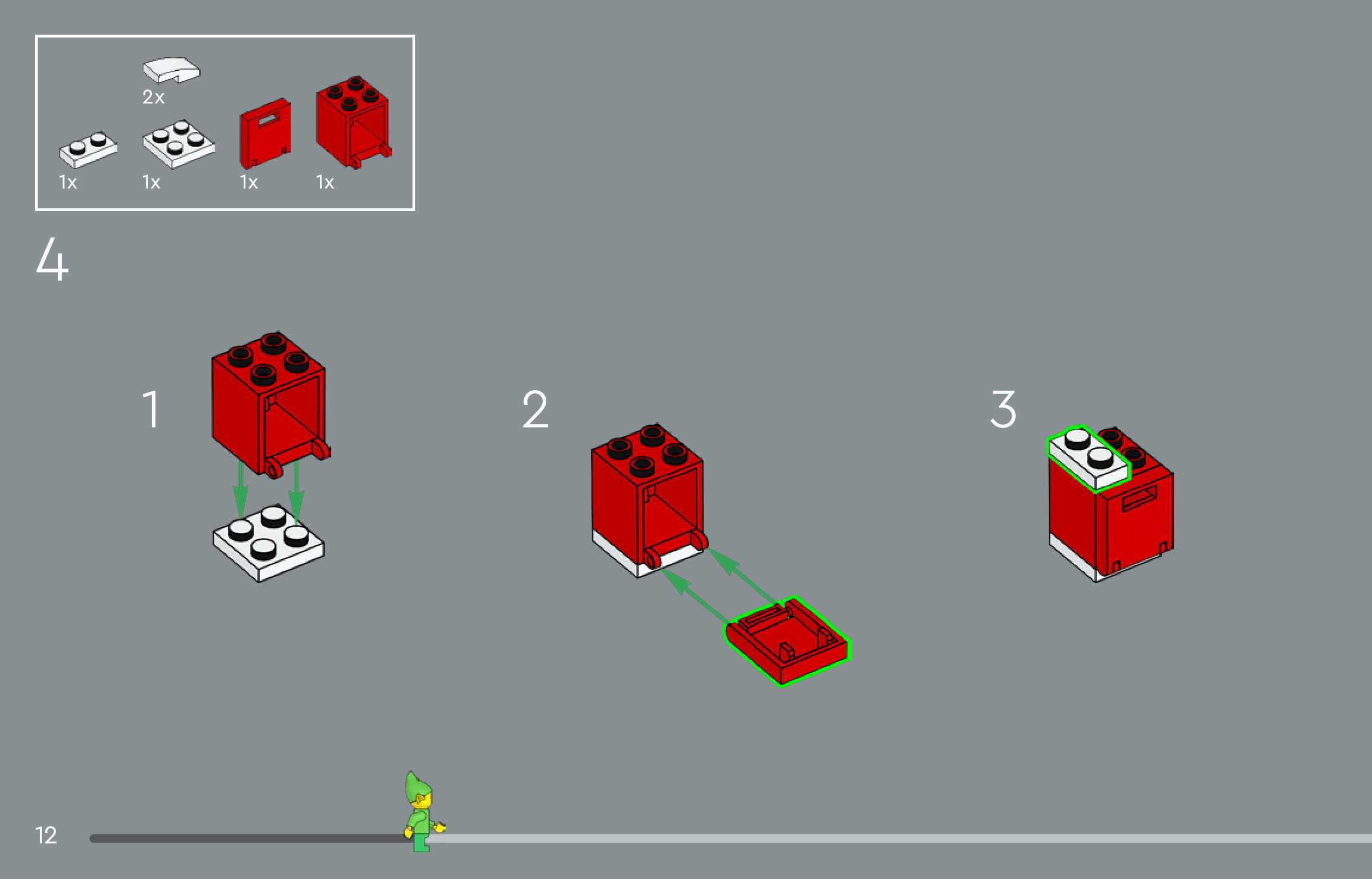 2x

1x

1x

1x

1x

4

1

2

3

12