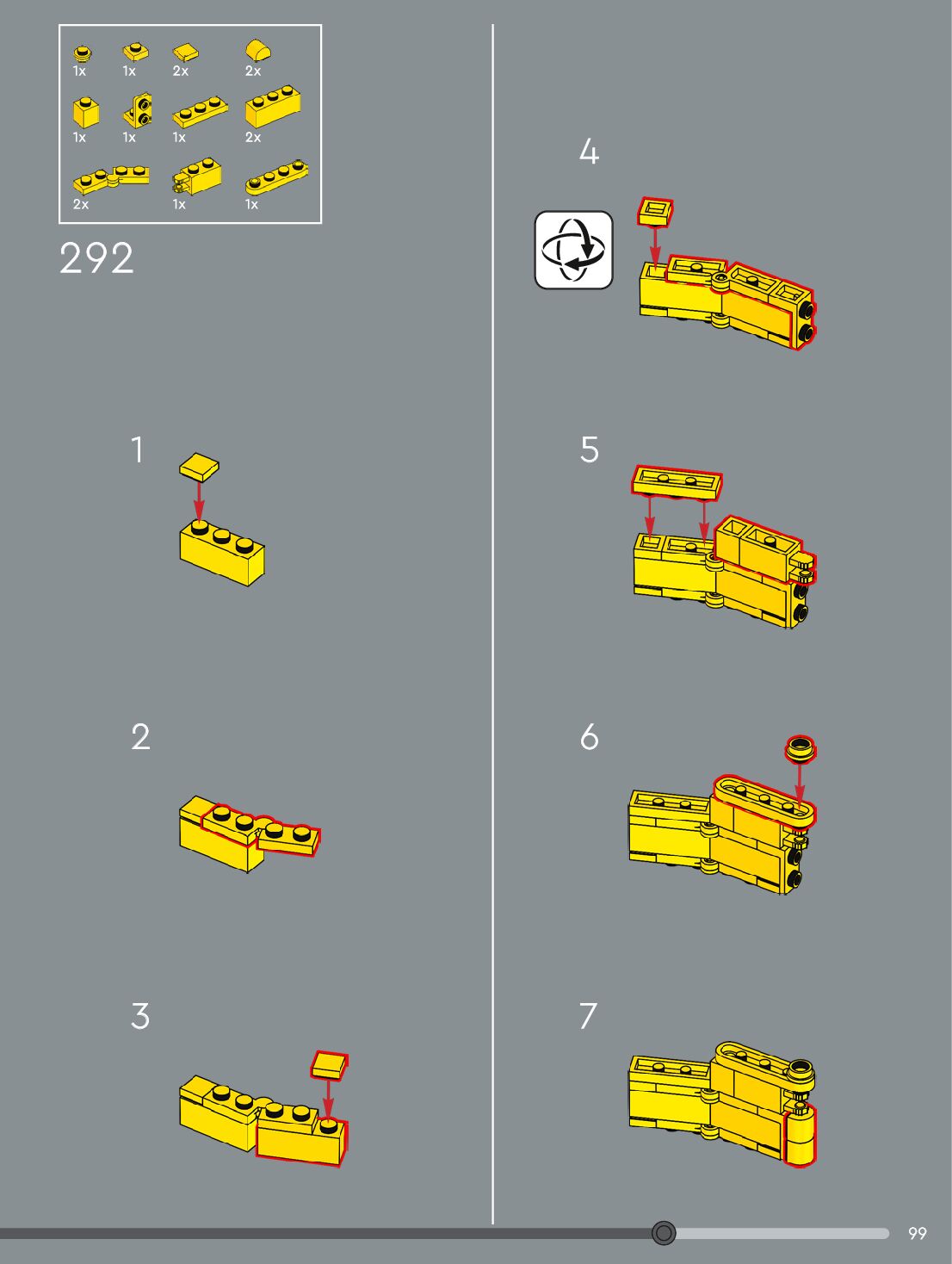 1x 1x 2x 2x
1x 1x 1x 2x
2x 1x 1x

292

1

2

3

4

5

6

7

99