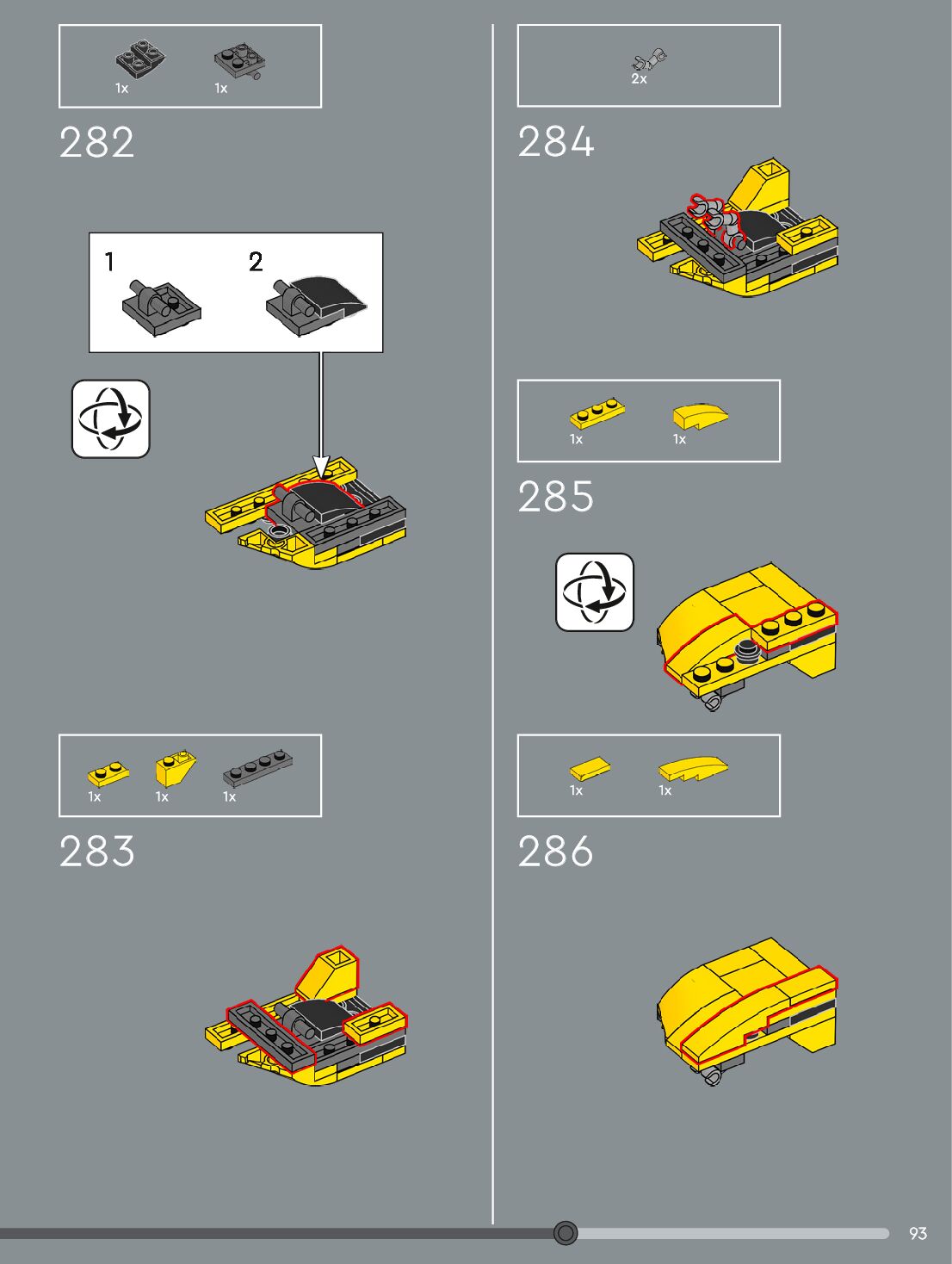 1x 1x

282

1 2

1x 1x 1x

283

2x

284

1x 1x

285

1x 1x

286

93