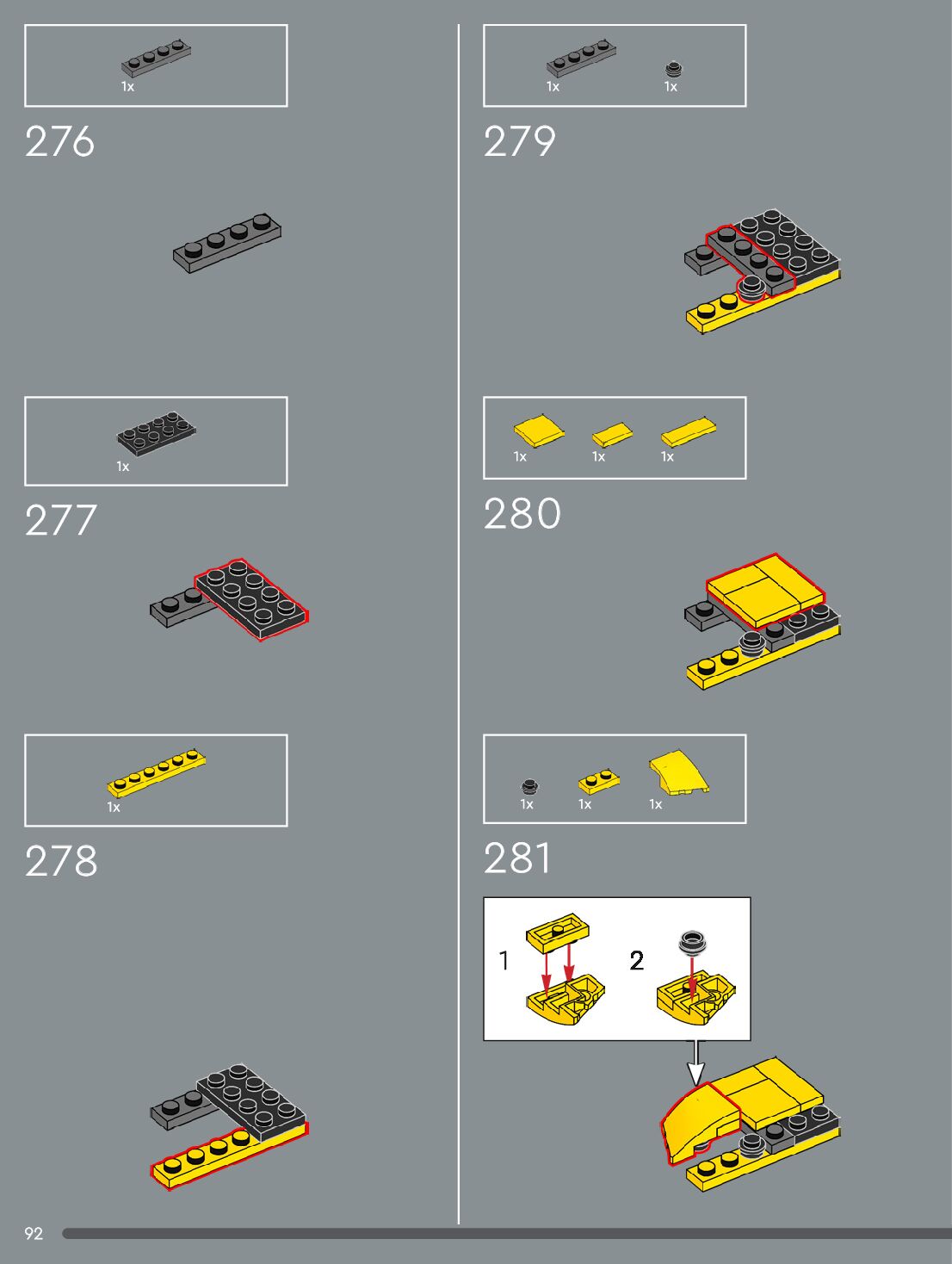 1x

276

1x

277

1x

278

1x 1x

279

1x 1x 1x

280

1x 1x 1x

281

1

2

92