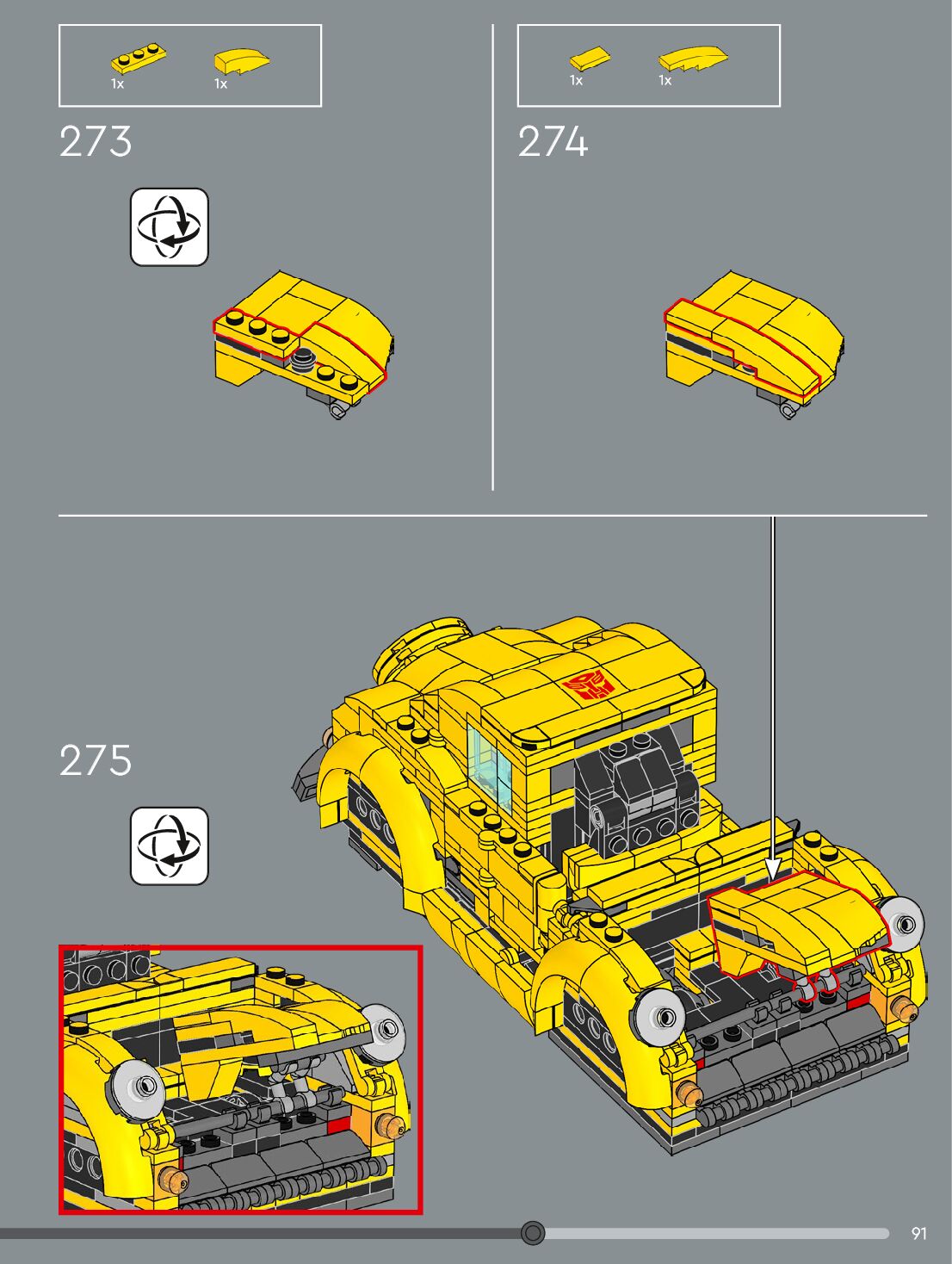 1x 1x

273

1x 1x

274

275

91