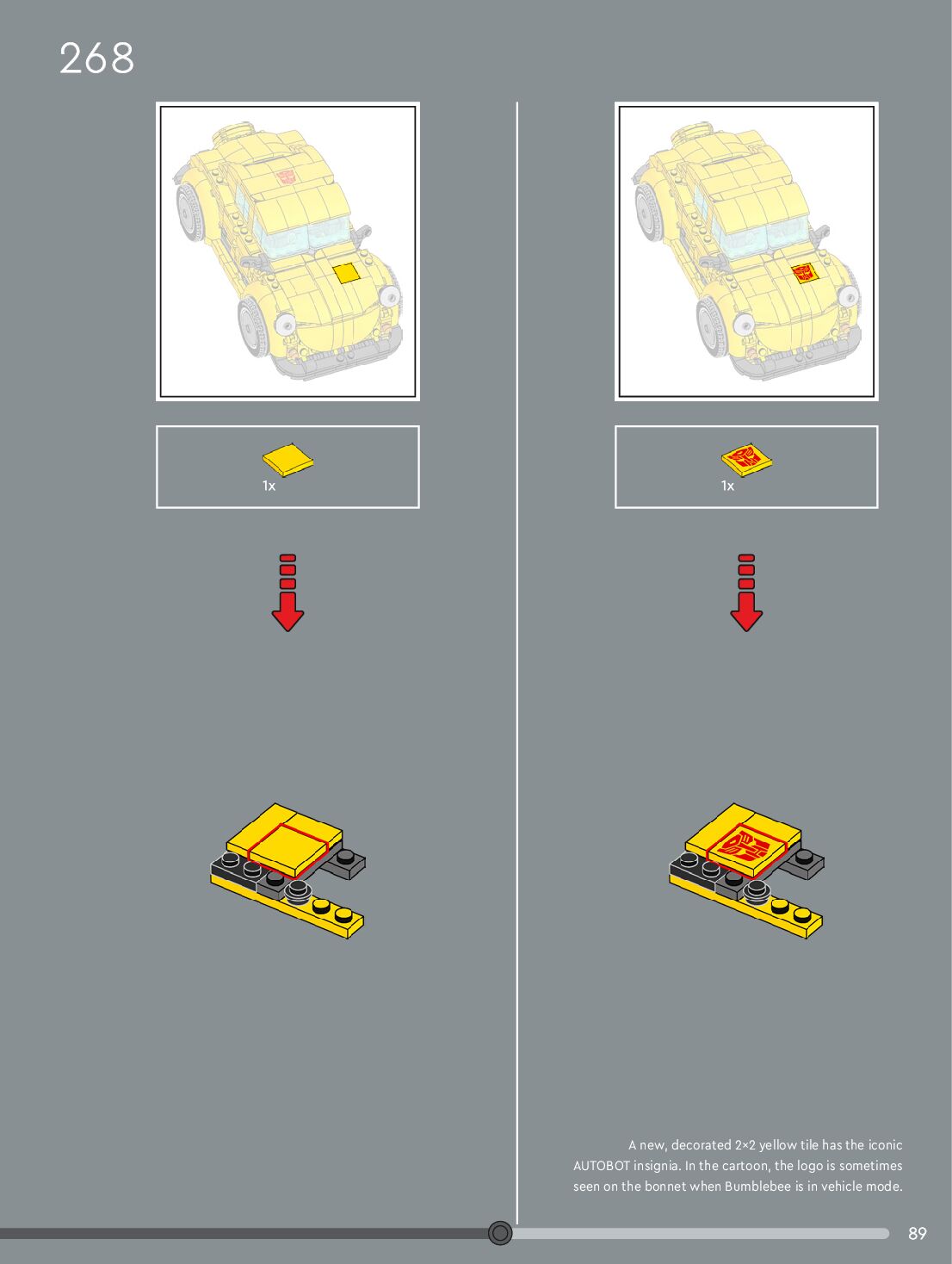 268

1x

1x

A new, decorated 2×2 yellow tile has the iconic AUTOBOT insignia. In the cartoon, the logo is sometimes seen on the bonnet when Bumblebee is in vehicle mode.

89