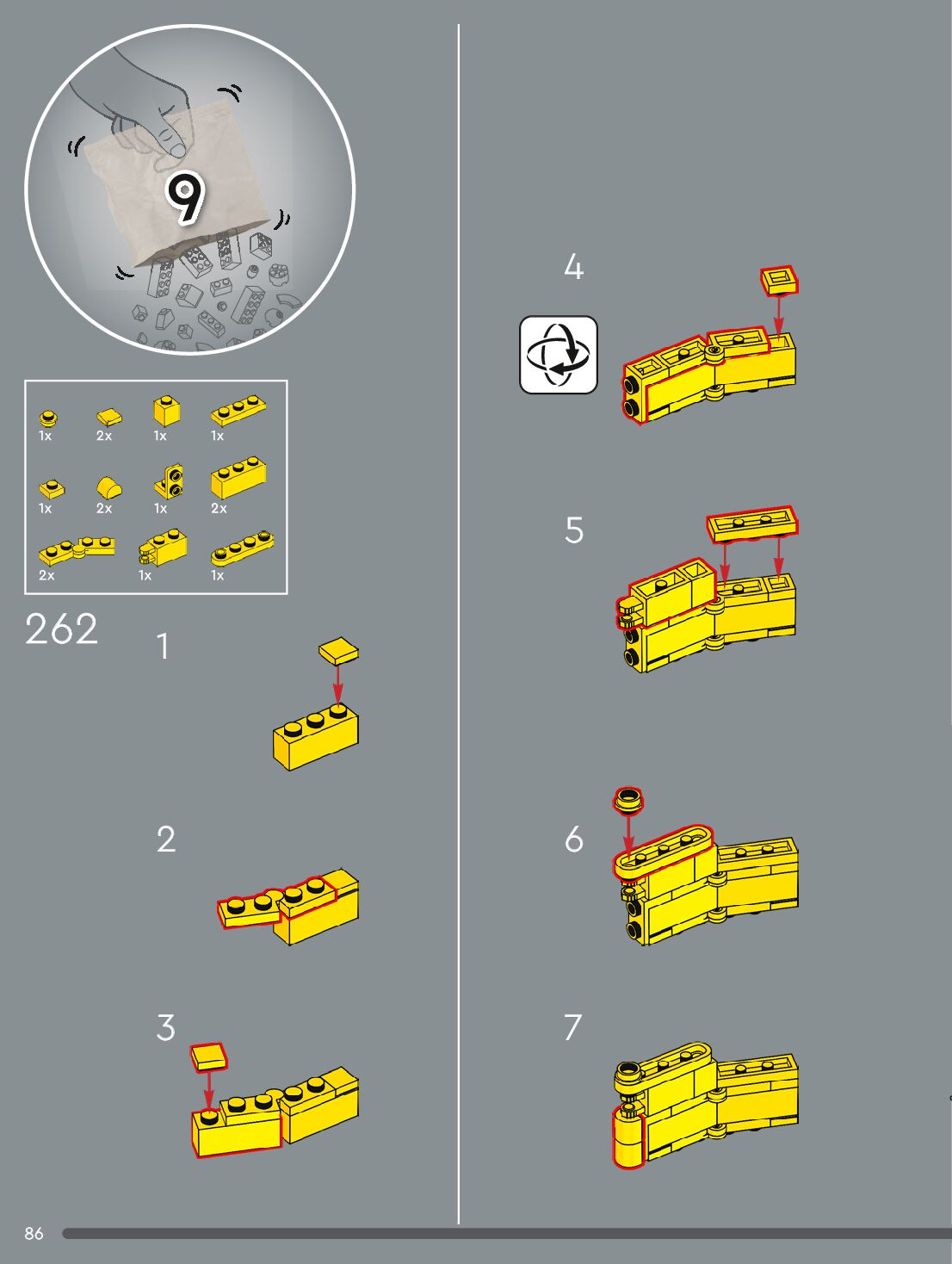 9

1x 2x 1x 1x

1x 2x 1x 2x

2x 1x 1x

262

1

2

3

4

5

6

7

86