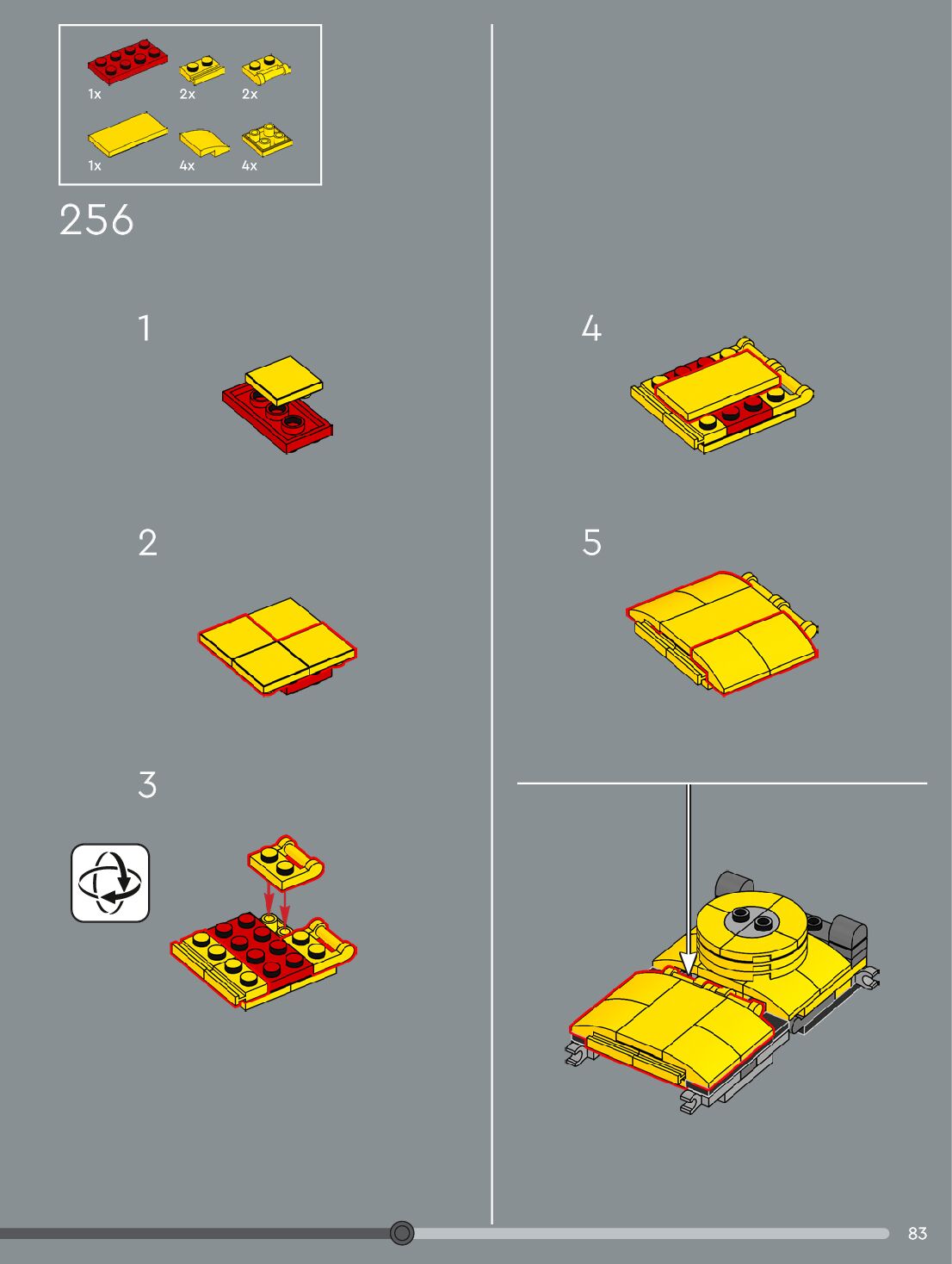 1x 2x 2x

1x 4x 4x

256

1

2

3

4

5

83