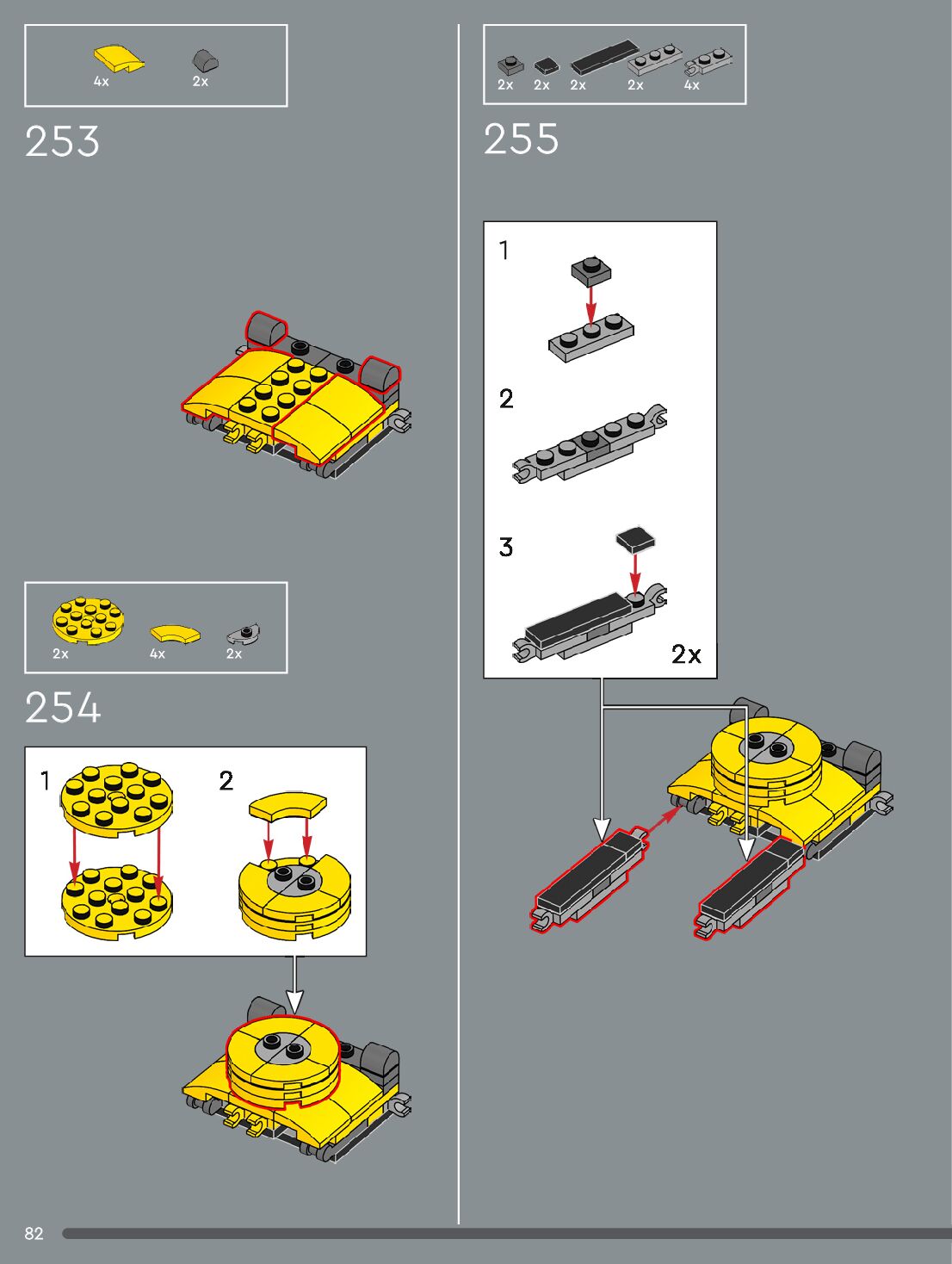 4x 2x

253

2x 4x 2x

254

1

2

2x 2x 2x 2x 4x

255

1

2

3

2x

82