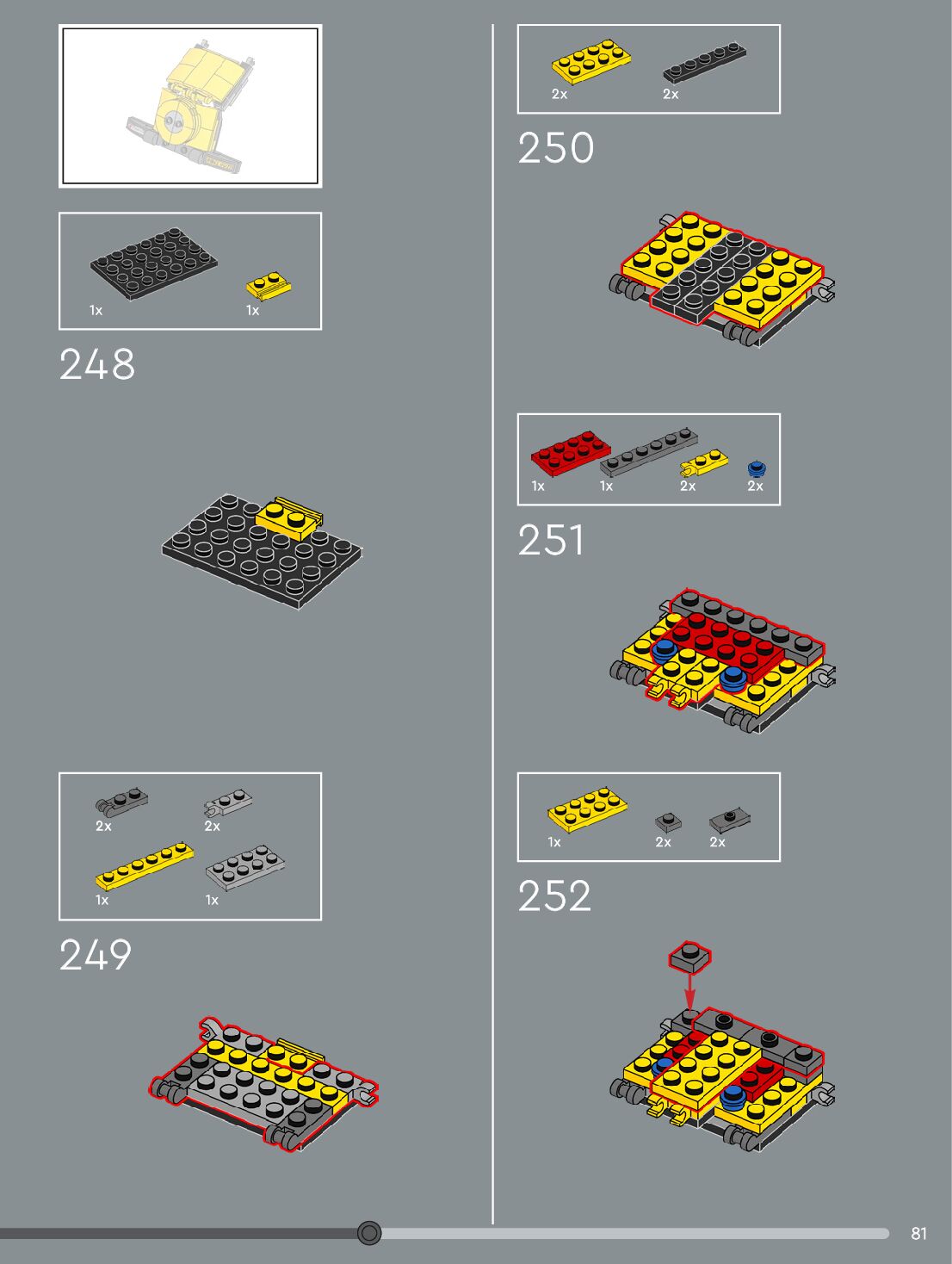 1x
1x

248

2x
2x
1x
1x

249

2x
2x

250

1x
1x
2x
2x

251

1x
2x
2x

252

81