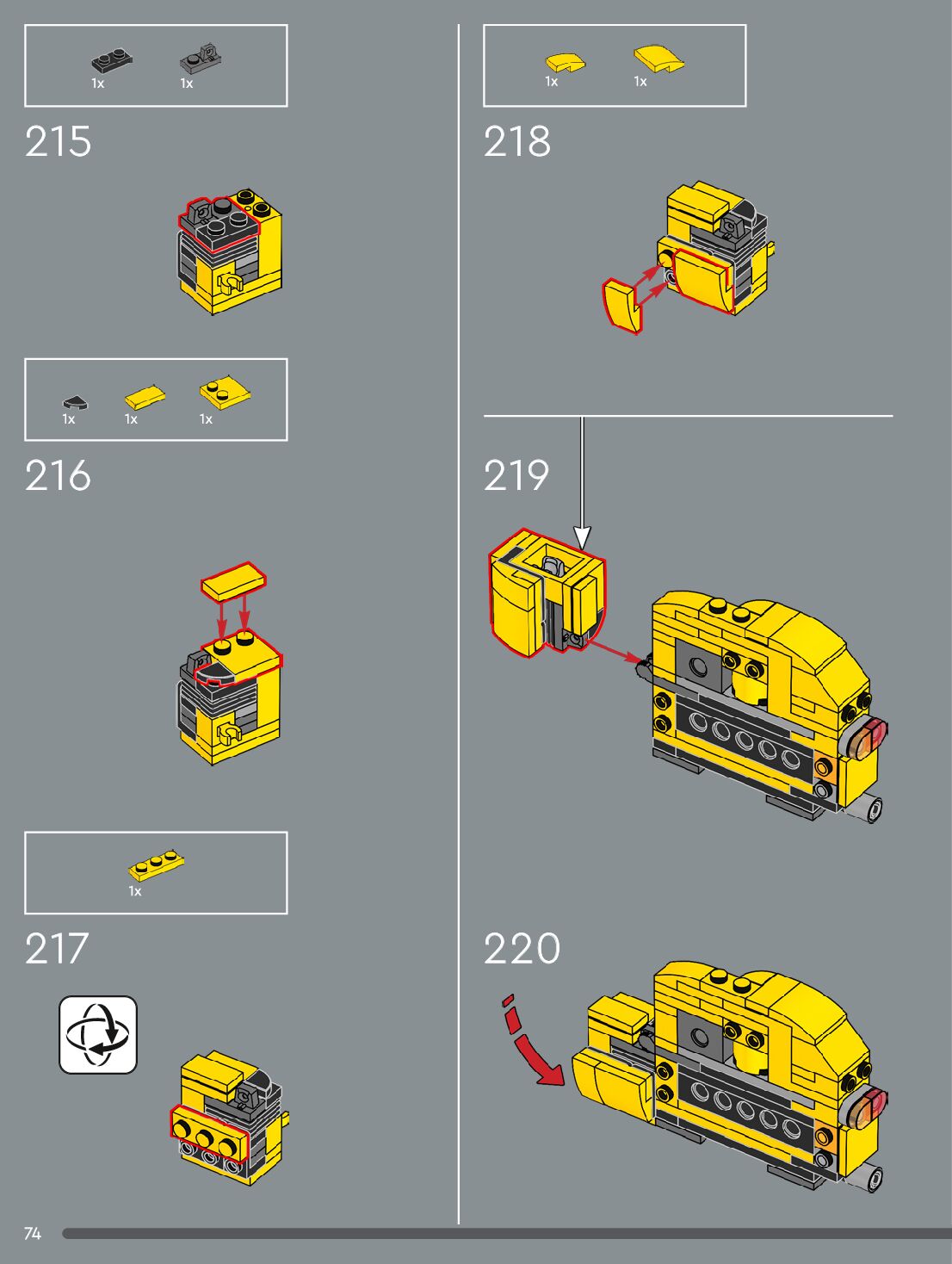 1x 1x

215

1x 1x 1x

216

1x

217

1x 1x

218

219

220

74