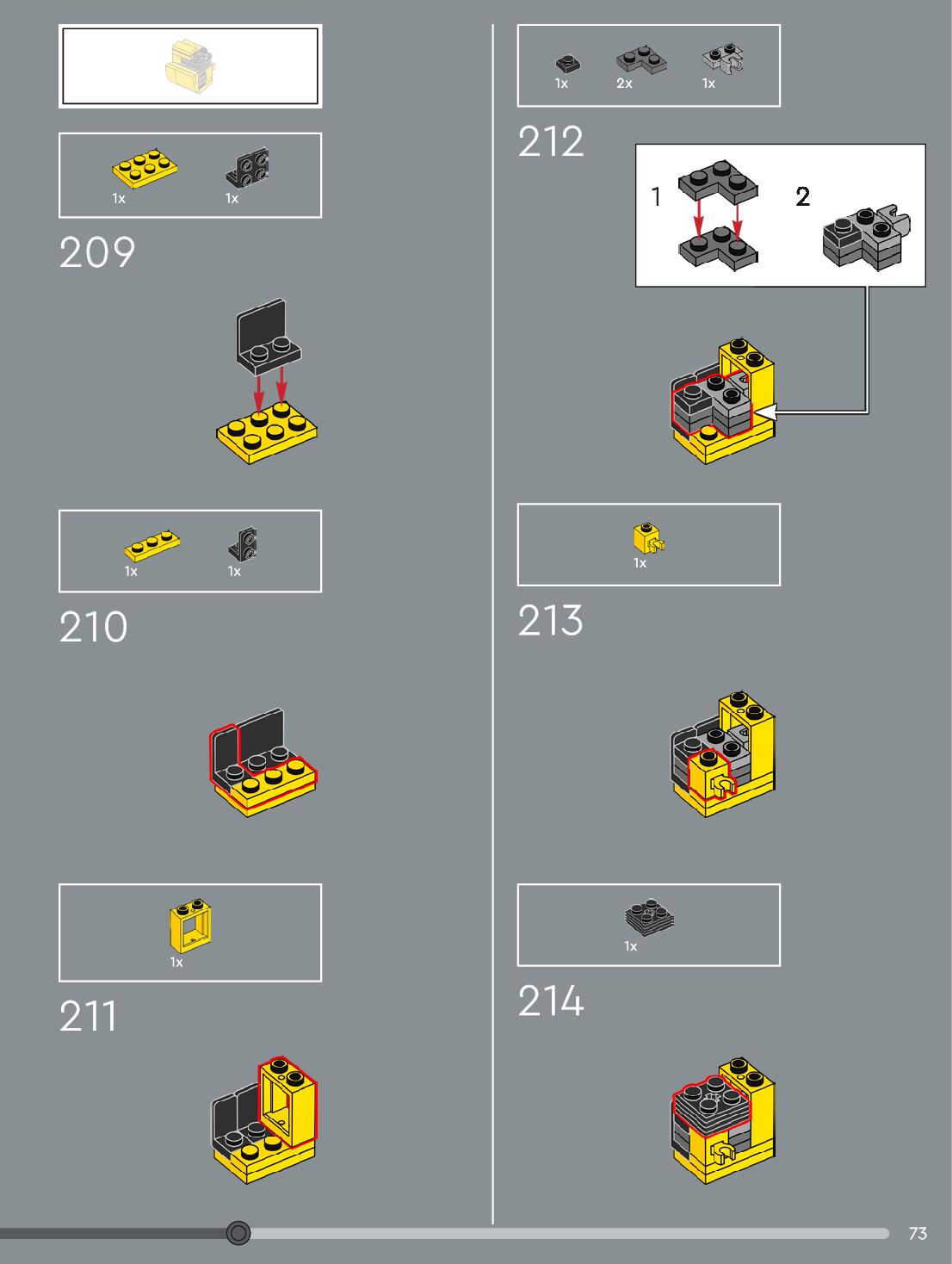 1x 1x

209

1x 1x

210

1x

211

1x 2x 1x

212

1

2

1x

213

1x

214

73