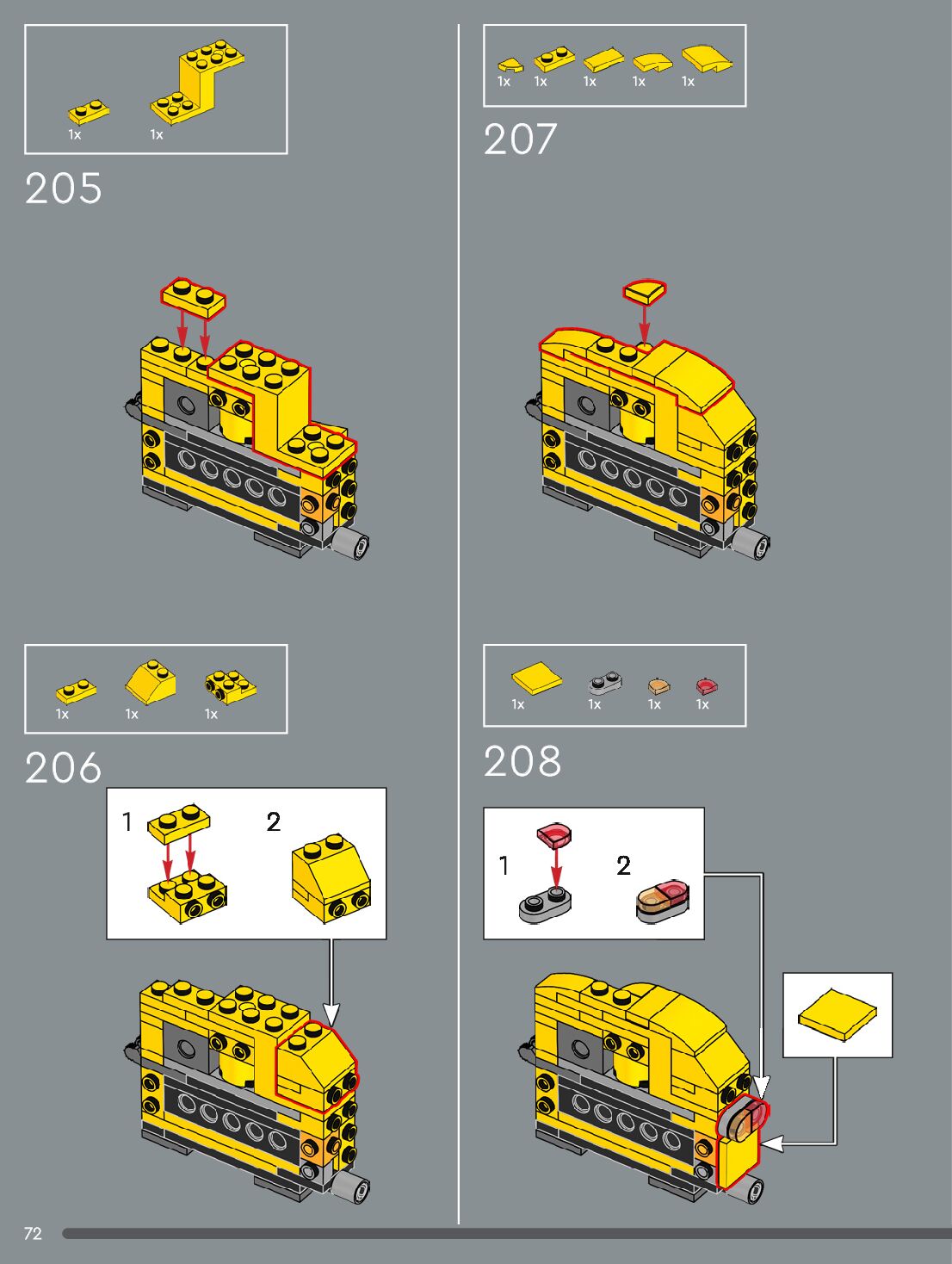 1x 1x

205

1x 1x 1x

206

1

2

1x 1x 1x 1x 1x

207

1x 1x 1x 1x

208

1

2

72